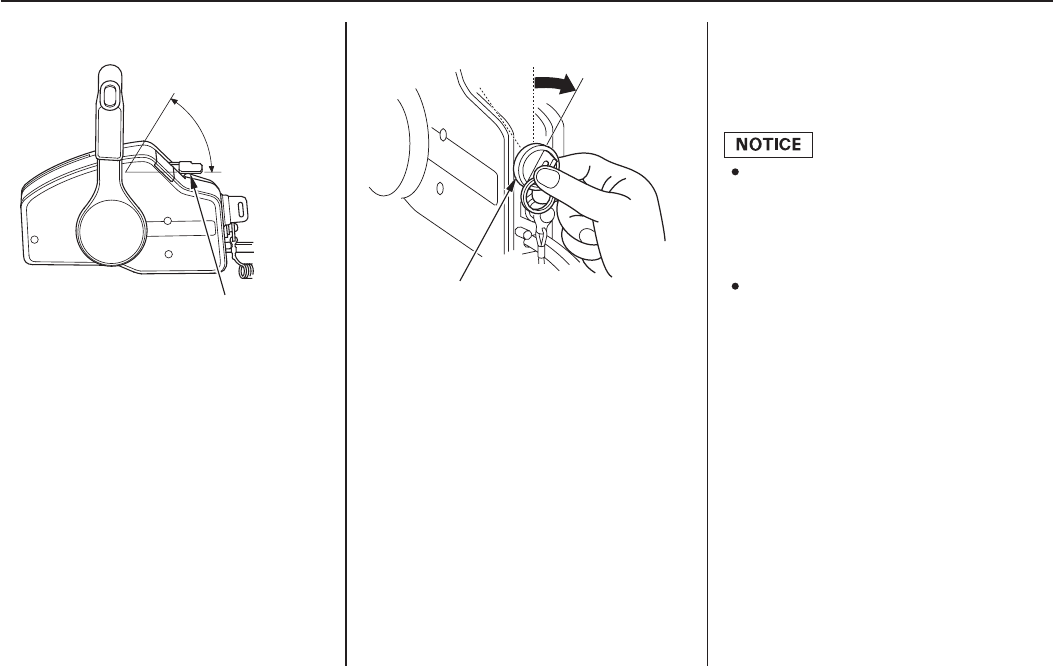 NOTICE