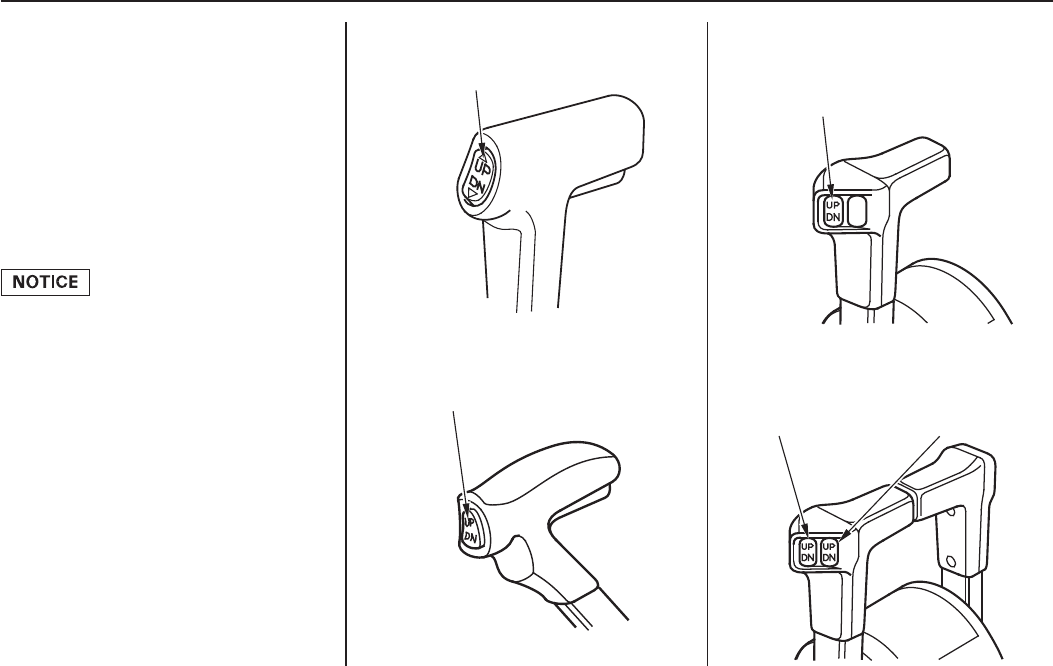 NOTICE

UP
DN

UP
DN

UP
DN

UP
DN

UP
DN