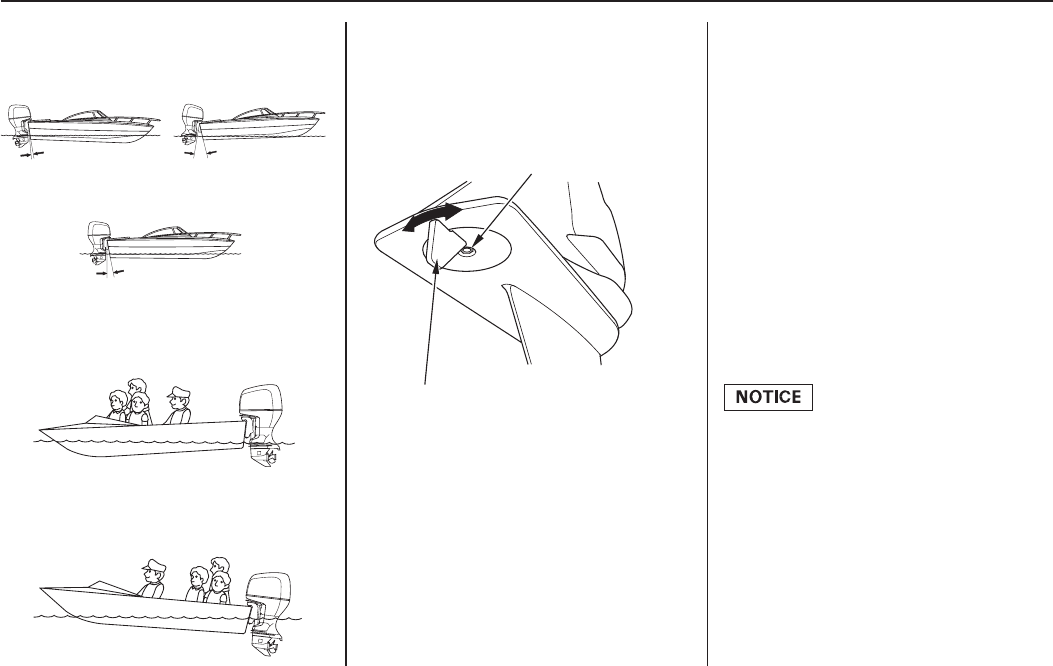 NOTICE