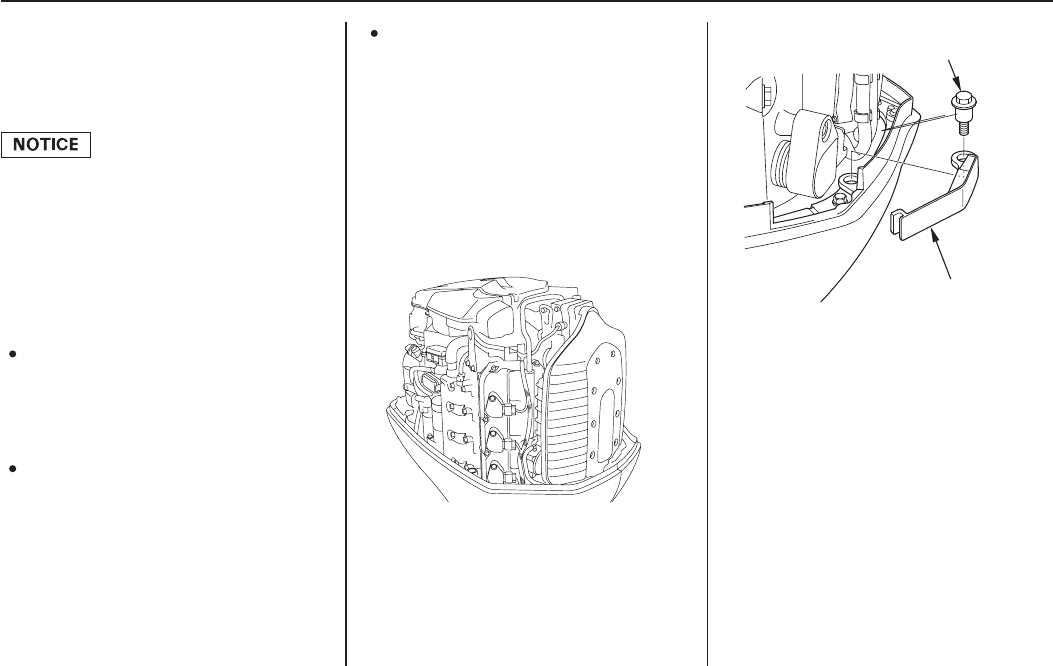 NOTICE