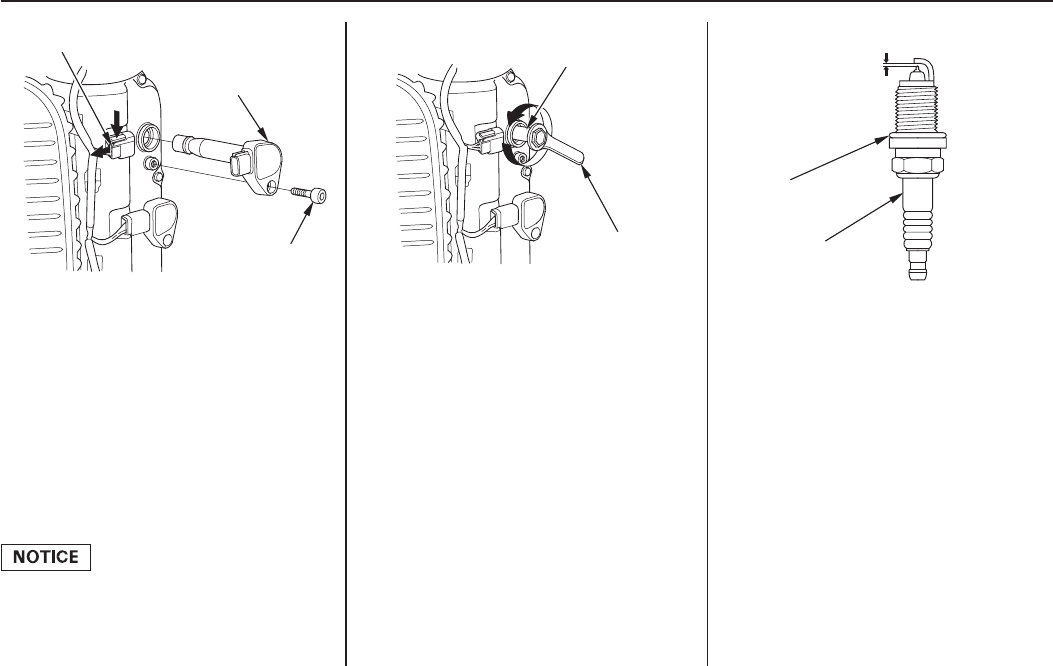 NOTICE