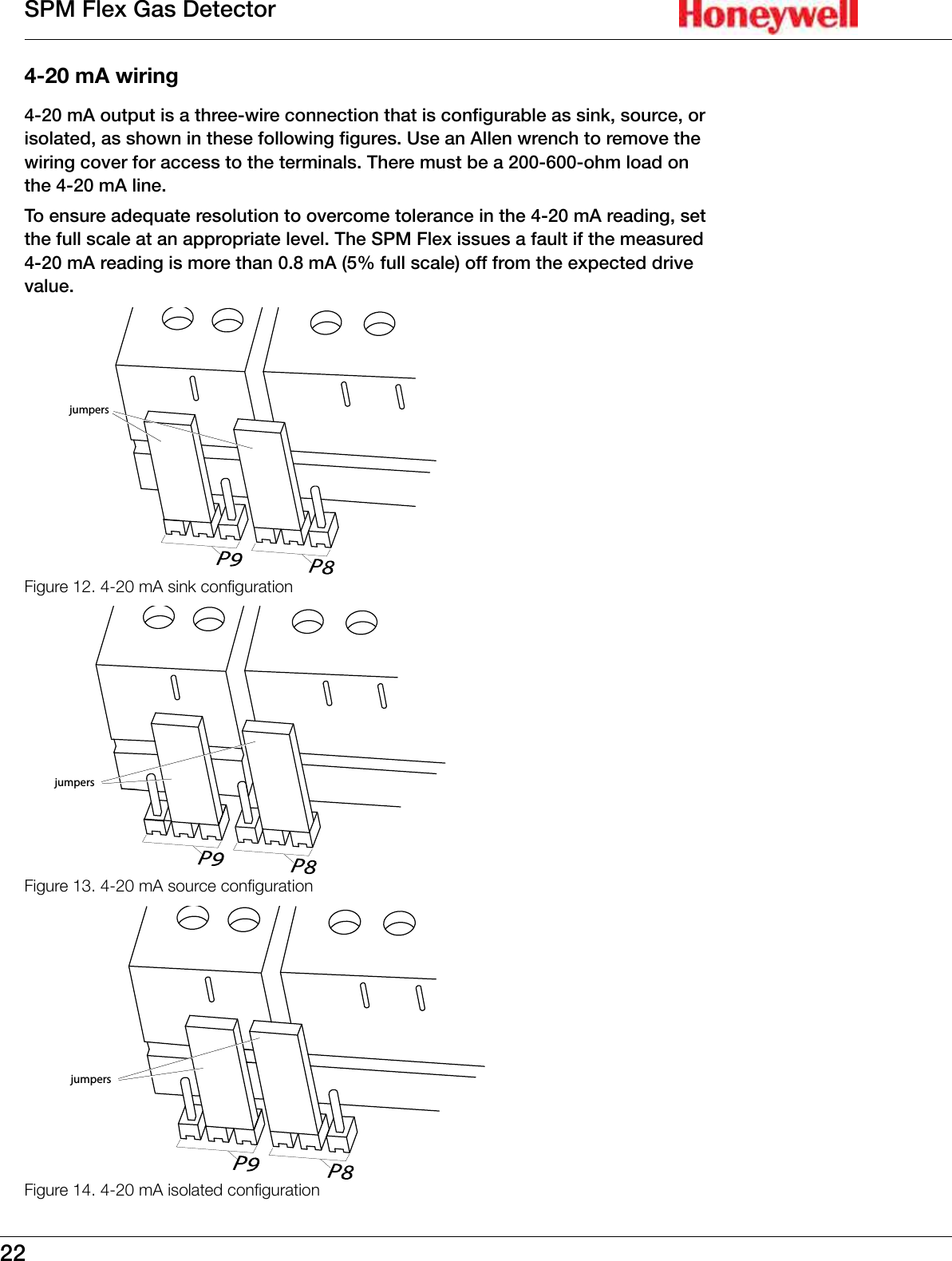 SPM Flex Gas Detector

Honeywell

4-20 mA wiring

4-20 mA output is a three-wire connection that is configurable as sink, source, or isolated, as shown in these following figures. Use an Allen wrench to remove the wiring cover for access to the terminals. There must be a 200-600-ohm load on the 4-20 mA line.

To ensure adequate resolution to overcome tolerance in the 4-20 mA reading, set the full scale at an appropriate level. The SPM Flex issues a fault if the measured 4-20 mA reading is more than 0.8 mA (5% full scale) off from the expected drive value.

jumpers

P9

P8

Figure 12. 4-20 mA sink configuration

jumpers

P9

P8

Figure 13. 4-20 mA source configuration

jumpers

P9

P8

Figure 14. 4-20 mA isolated configuration

22