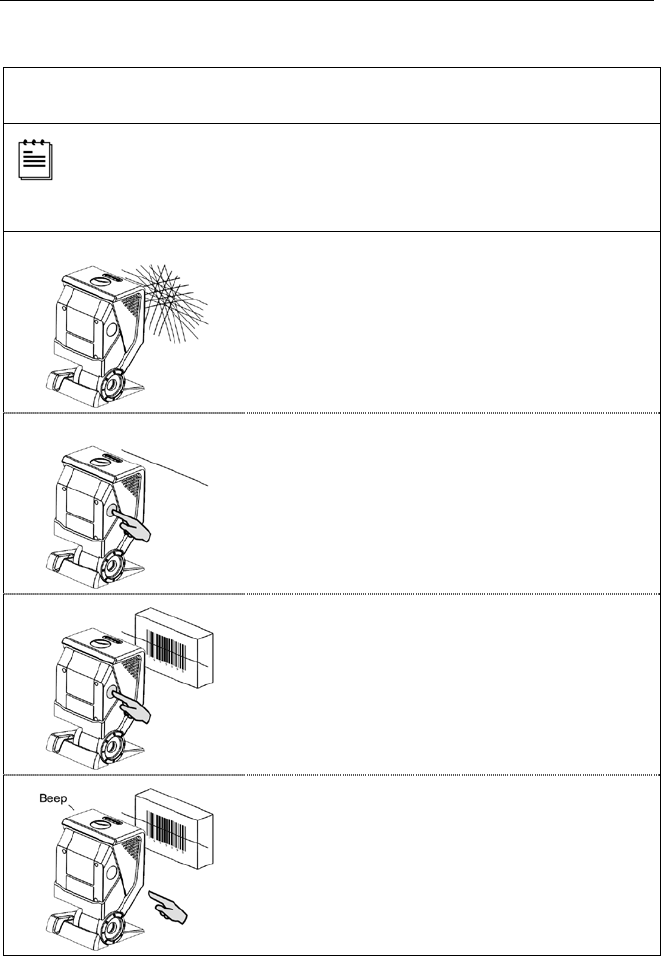 Beep