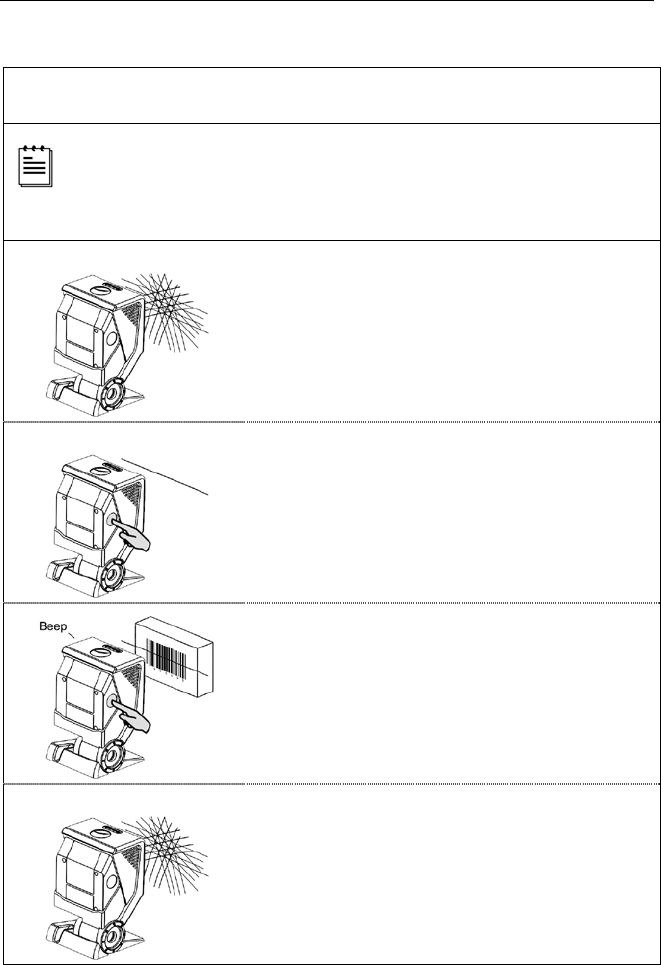 Beep