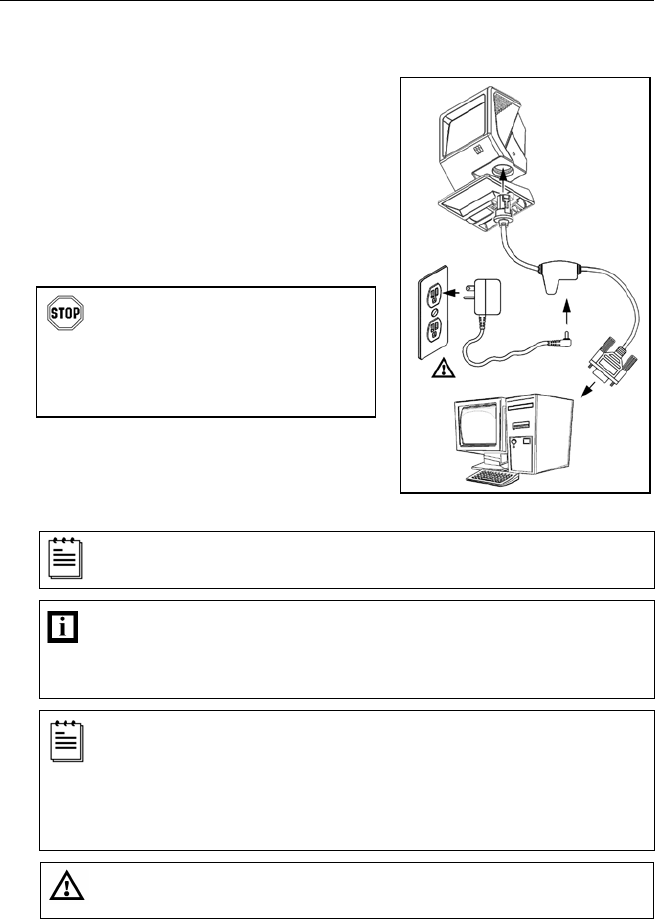 STOP