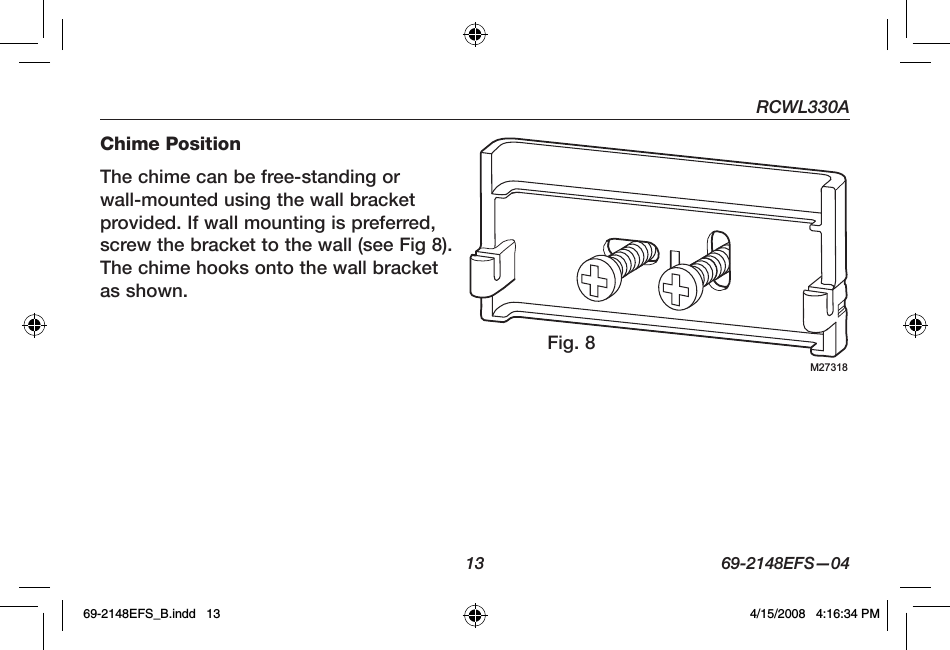 RCWL330A

Chime Position

The chime can be free-standing or wall-mounted using the wall bracket provided. If wall mounting is preferred, screw the bracket to the wall (see Fig 8). The chime hooks onto the wall bracket as shown.

Fig. 8

M27318

13

69-2148EFS—04

69-2148EFS_B.indd 13

4/15/2008 4:16:34 PM