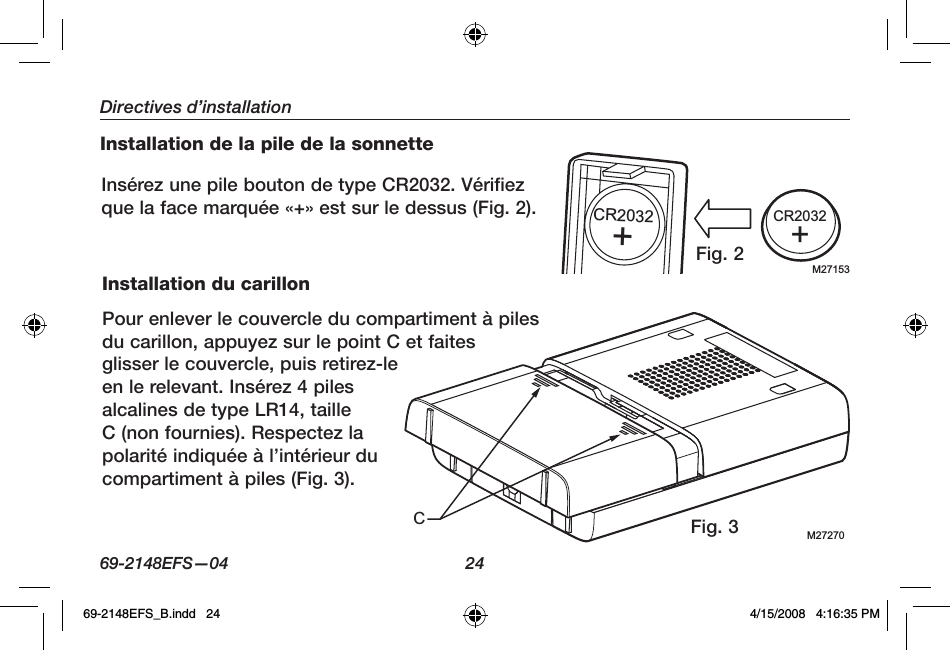 Directives d'installation

Installation de la pile de la sonnette

Insérez une pile bouton de type CR2032. Vérifiez que la face marquée «+» est sur le dessus (Fig. 2).

CR2032
+
CR2032
+
Fig. 2
M27153

Installation du carillon

Pour enlever le couvercle du compartiment à piles du carillon, appuyez sur le point C et faites glisser le couvercle, puis retirez-le en le relevant. Insérez 4 piles alcalines de type LR14, taille C (non fournies). Respectez la polarité indiquée à l'intérieur du compartiment à piles (Fig. 3).

C
Fig. 3
M27270

69-2148EFS—04
24

69-2148EFS_B.indd 24
4/15/2008 4:16:35 PM