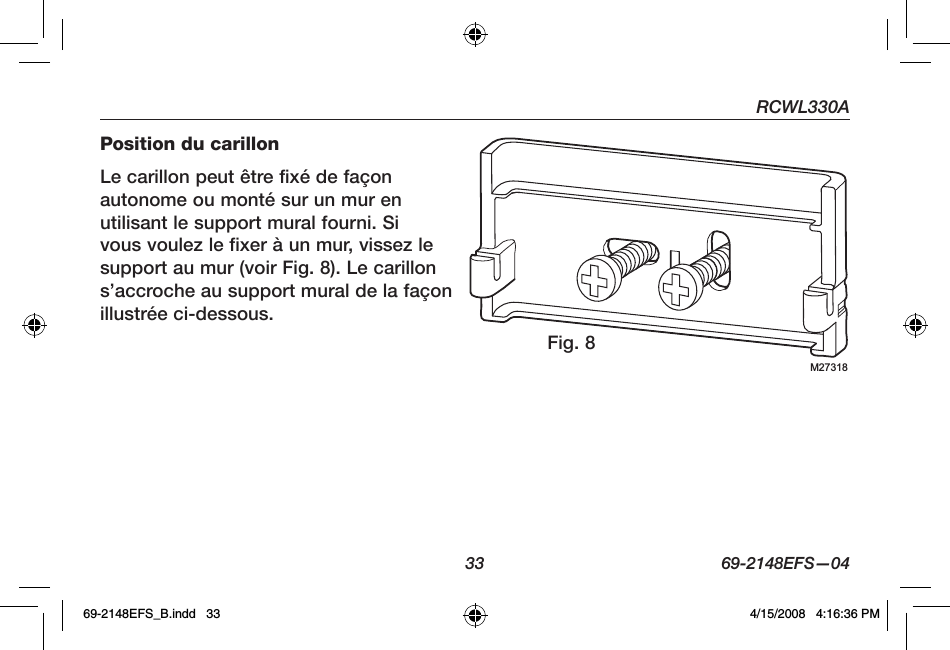 RCWL330A

Position du carillon

Le carillon peut être fixé de façon autonome ou monté sur un mur en utilisant le support mural fourni. Si vous voulez le fixer à un mur, vissez le support au mur (voir Fig. 8). Le carillon s'accroche au support mural de la façon illustrée ci-dessous.

Fig. 8

M27318

33

69-2148EFS—04

69-2148EFS_B.indd 33

4/15/2008 4:16:36 PM