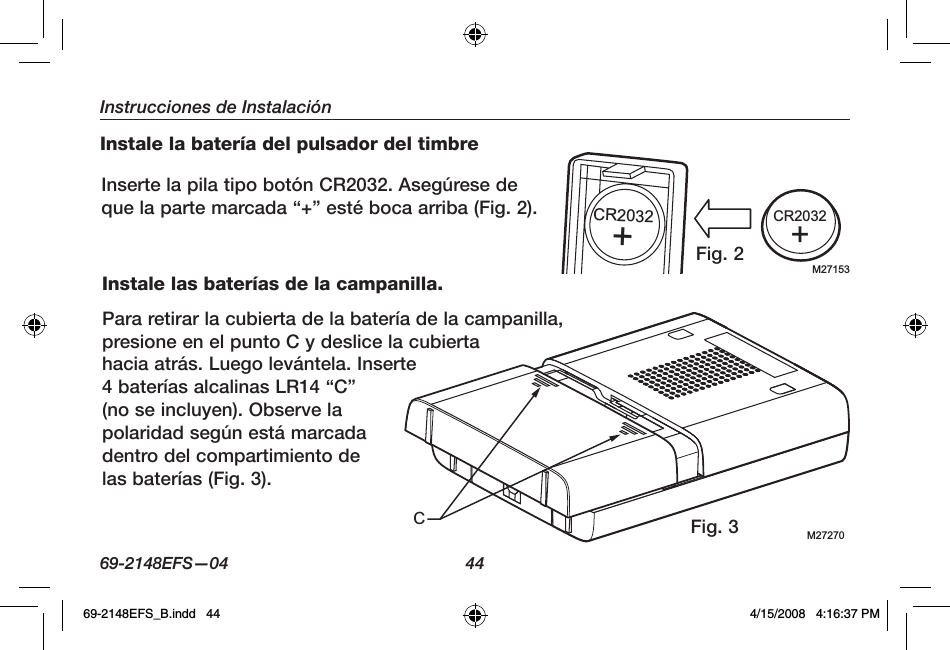 Instrucciones de Instalación

Instale la batería del pulsador del timbre

Inserte la pila tipo botón CR2032. Asegúrese de que la parte marcada “+” esté boca arriba (Fig. 2).

CR2032
+
CR2032
+
Fig. 2
M27153

Instale las baterías de la campanilla.

Para retirar la cubierta de la batería de la campanilla, presione en el punto C y deslice la cubierta hacia atrás. Luego levántela. Inserte 4 baterías alcalinas LR14 “C” (no se incluyen). Observe la polaridad según está marcada dentro del compartimiento de las baterías (Fig. 3).

C
Fig. 3
M27270

69-2148EFS—04
44

69-2148EFS_B.indd 44
4/15/2008 4:16:37 PM