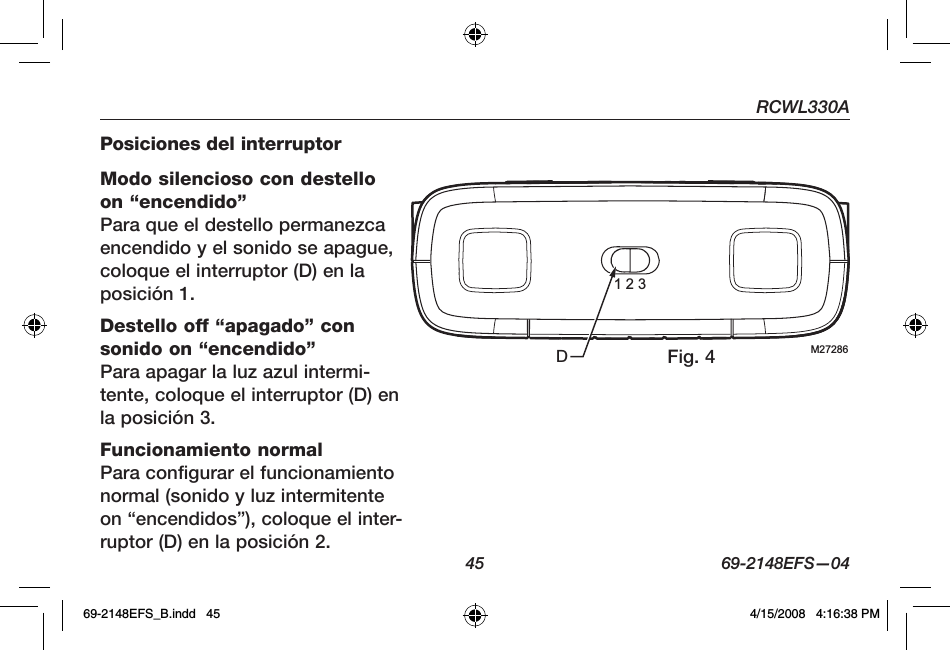 RCWL330A

Posiciones del interruptor

Modo silencioso con destello on “encendido”
Para que el destello permanezca encendido y el sonido se apague, coloque el interruptor (D) en la posición 1.

Destello off “apagado” con sonido on “encendido”
Para apagar la luz azul intermitente, coloque el interruptor (D) en la posición 3.

Funcionamiento normal
Para configurar el funcionamiento normal (sonido y luz intermitente on “encendidos”), coloque el interruptor (D) en la posición 2.

1 2 3
D
Fig. 4
M27286

45
69-2148EFS—04

69-2148EFS_B.indd 45
4/15/2008 4:16:38 PM