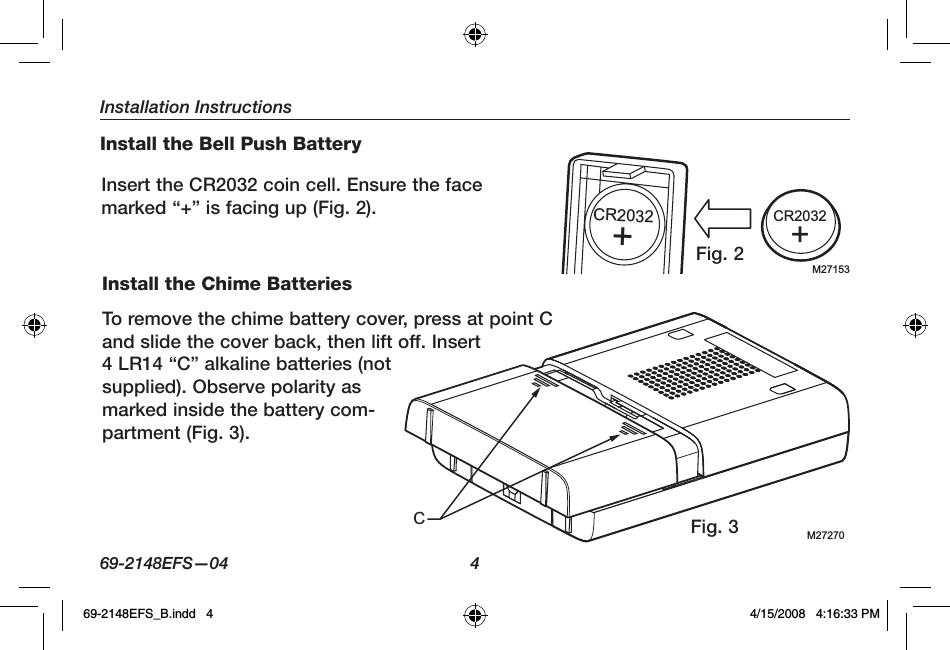 Installation Instructions

Install the Bell Push Battery

Insert the CR2032 coin cell. Ensure the face marked “+” is facing up (Fig. 2).

CR2032
+
CR2032
+
Fig. 2
M27153

Install the Chime Batteries

To remove the chime battery cover, press at point C and slide the cover back, then lift off. Insert 4 LR14 “C” alkaline batteries (not supplied). Observe polarity as marked inside the battery compartment (Fig. 3).

C
Fig. 3
M27270

69-2148EFS—04
4

69-2148EFS_B.indd 4
4/15/2008 4:16:33 PM