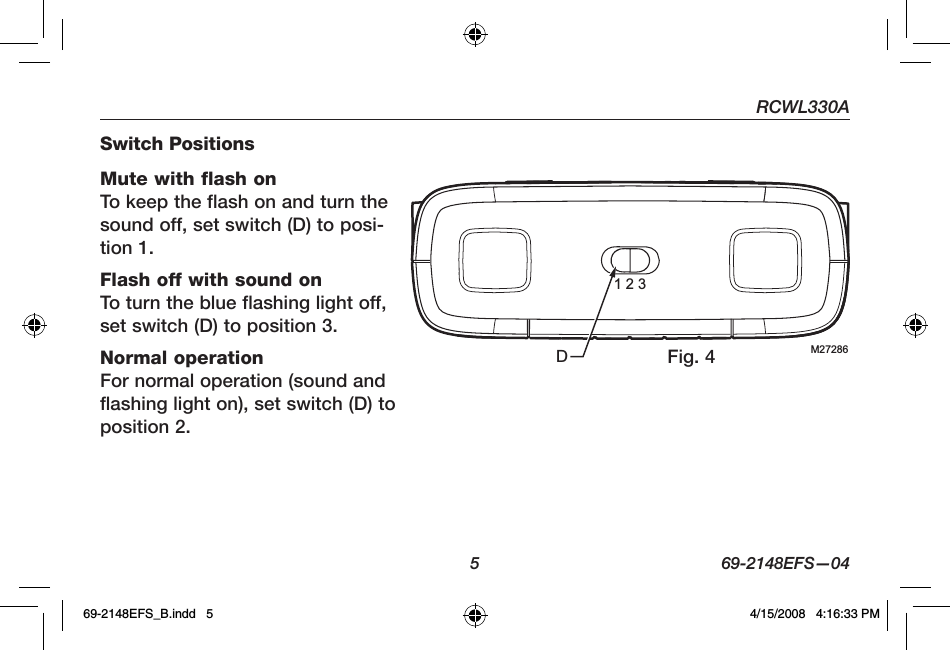 RCWL330A

Switch Positions

Mute with flash on
To keep the flash on and turn the sound off, set switch (D) to position 1.

Flash off with sound on
To turn the blue flashing light off, set switch (D) to position 3.

Normal operation
For normal operation (sound and flashing light on), set switch (D) to position 2.

1 2 3

D

Fig. 4

M27286

5

69-2148EFS—04

69-2148EFS_B.indd 5

4/15/2008 4:16:33 PM