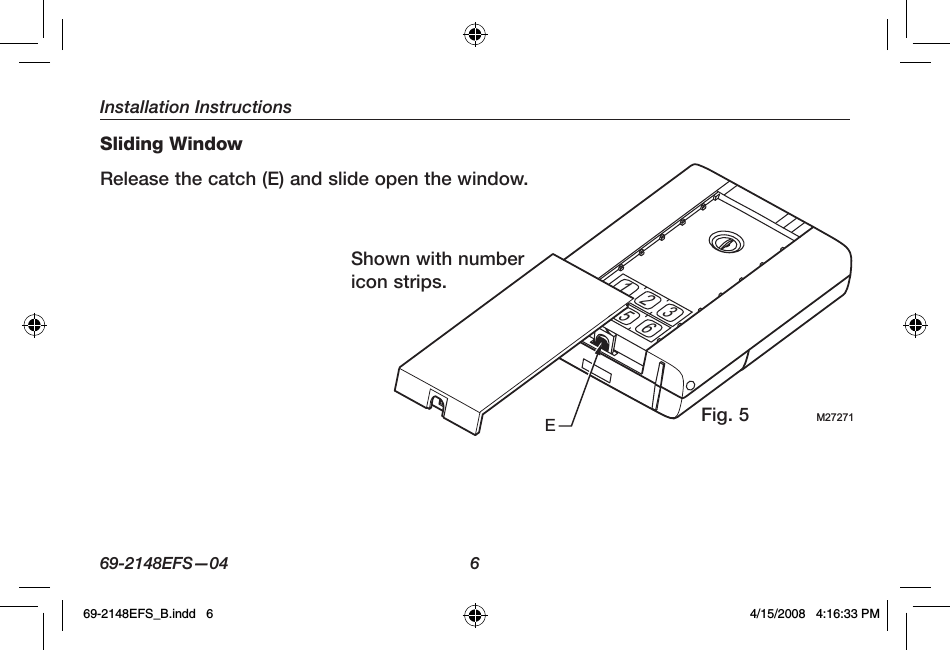 Installation Instructions

Sliding Window

Release the catch (E) and slide open the window.

Shown with number icon strips.

1 2 3 5 6

E

Fig. 5

M27271

69-2148EFS—04

6

69-2148EFS_B.indd 6

4/15/2008 4:16:33 PM