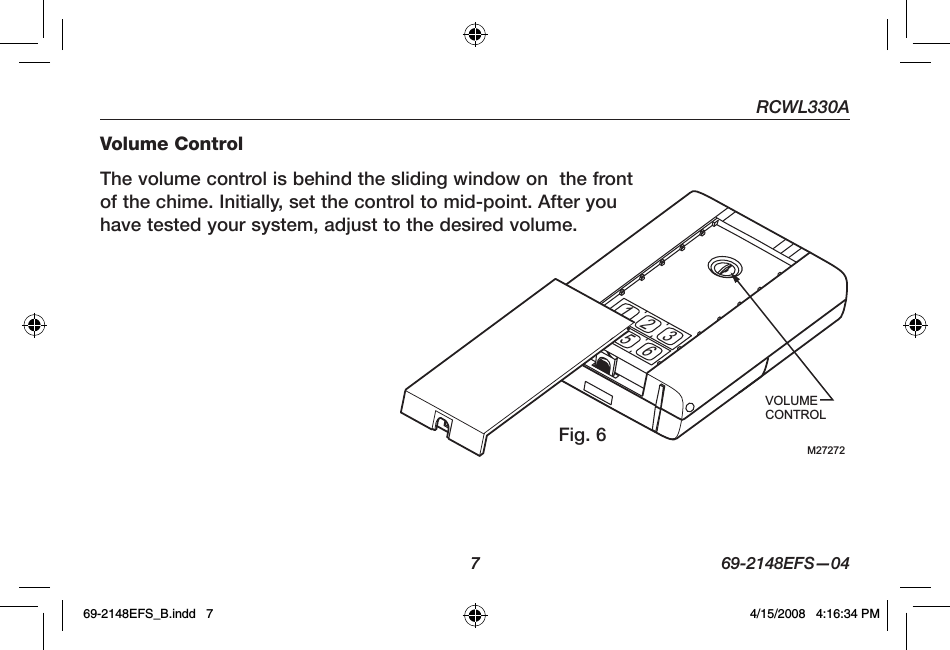 RCWL330A

Volume Control

The volume control is behind the sliding window on  the front of the chime. Initially, set the control to mid-point. After you have tested your system, adjust to the desired volume.

1 2 3
5 6

VOLUME
CONTROL

Fig. 6

M27272

7

69-2148EFS—04

69-2148EFS_B.indd   7

4/15/2008   4:16:34 PM