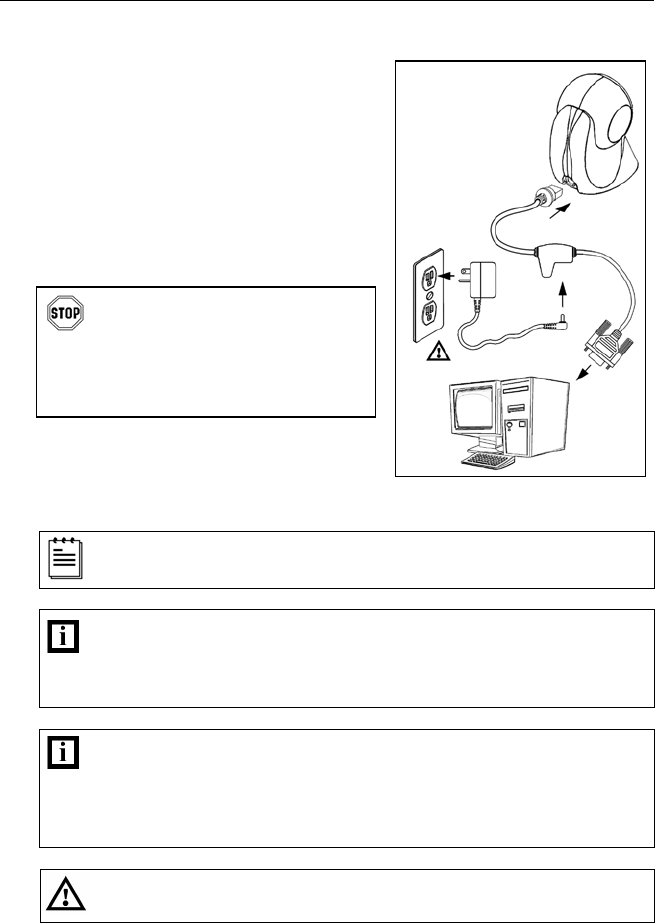 STOP