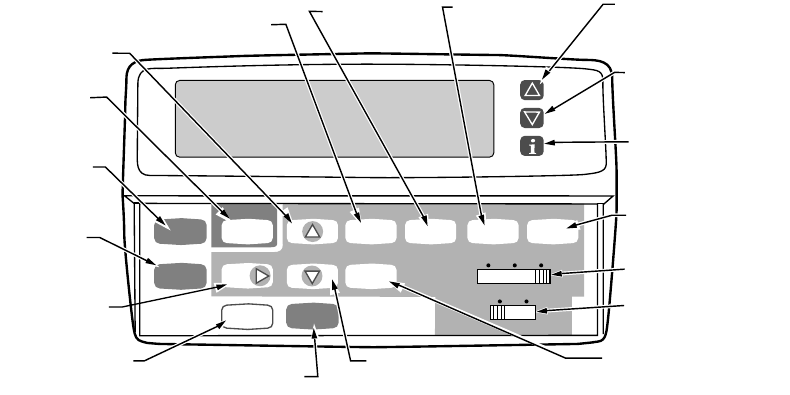 i