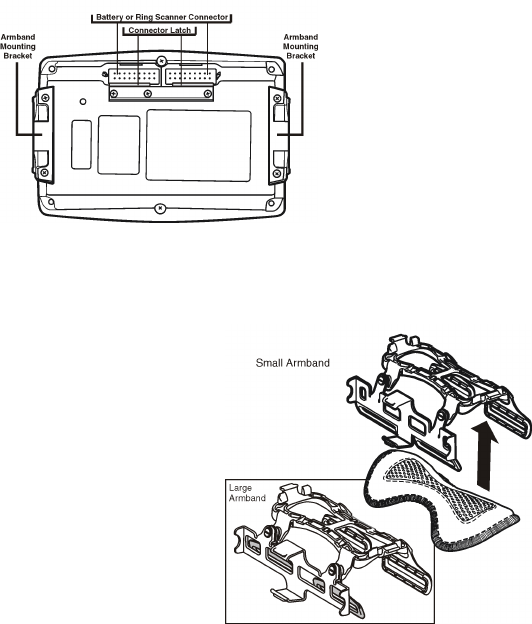 Battery or Ring Scanner Connector

Connector Latch

Armband Mounting Bracket

Armband Mounting Bracket

Small Armband

Large Armband