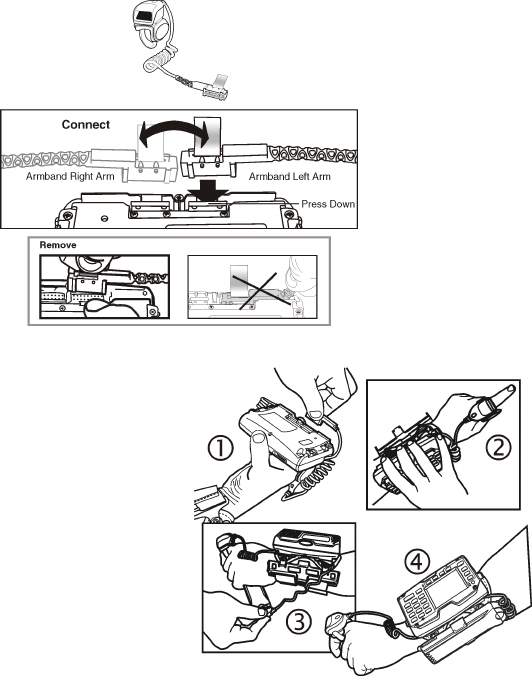 Connect

Armband Right Arm

Armband Left Arm

Press Down

Remove

①

②

③

④