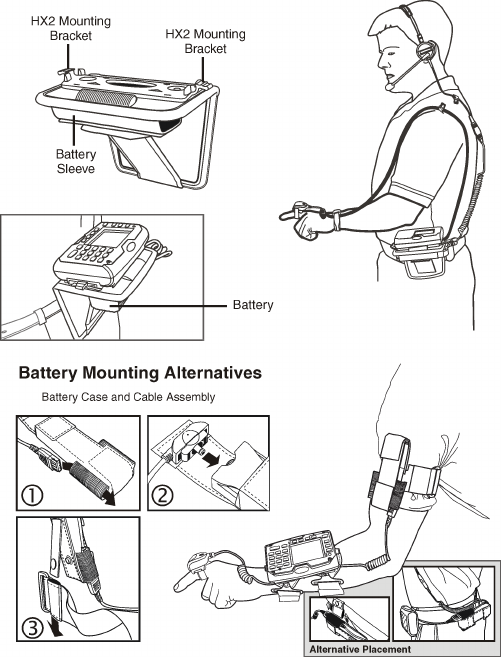 HX2 Mounting Bracket

HX2 Mounting Bracket

Battery Sleeve

Battery

Battery Mounting Alternatives

Battery Case and Cable Assembly

①

②

③

Alternative Placement