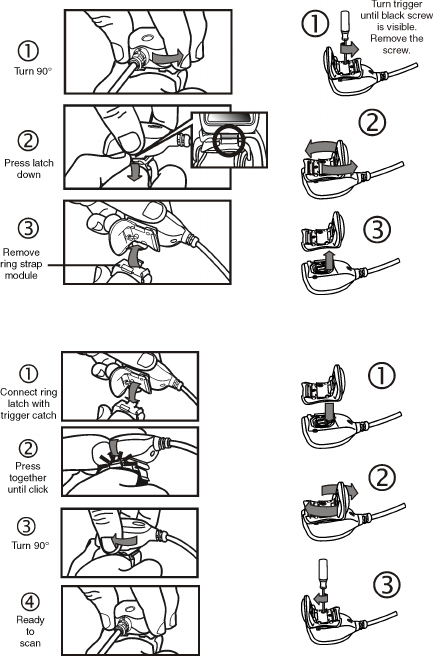 ① Turn 90°

② Press latch down

③ Remove ring strap module

① Turn trigger until black screw is visible. Remove the screw.

②

③

① Connect ring latch with trigger catch

② Press together until click

③ Turn 90°

④ Ready to scan

①

②

③