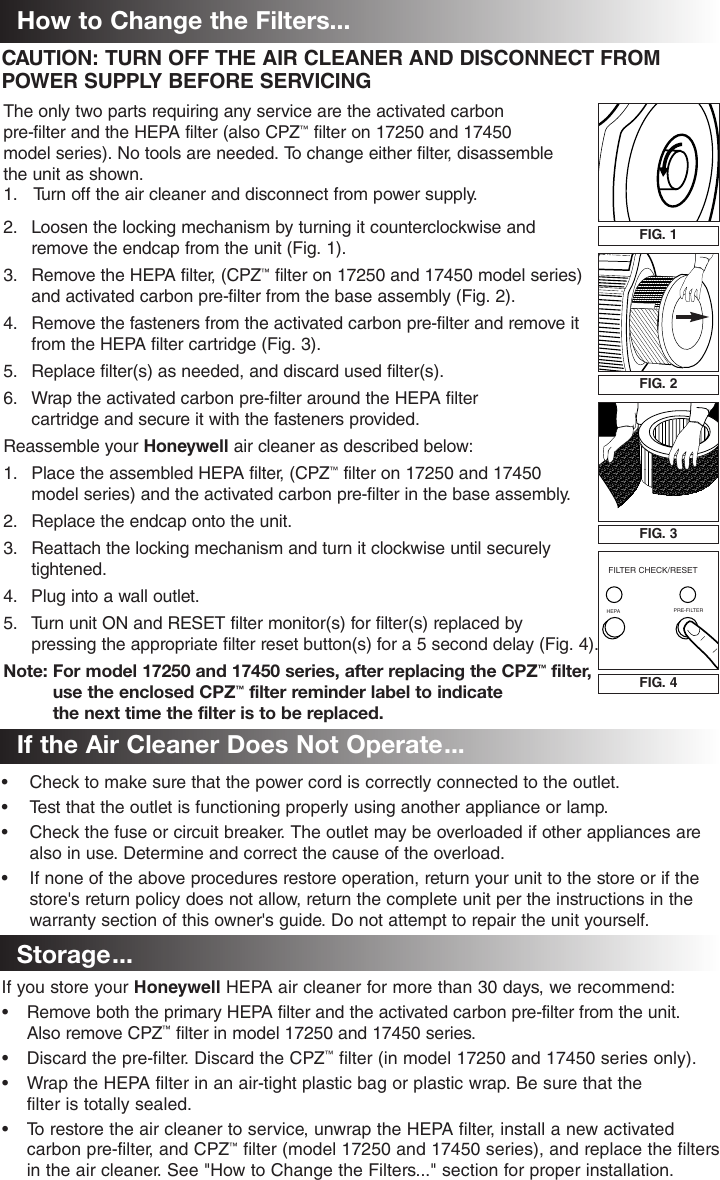 How to Change the Filters...

CAUTION: TURN OFF THE AIR CLEANER AND DISCONNECT FROM POWER SUPPLY BEFORE SERVICING

The only two parts requiring any service are the activated carbon pre-filter and the HEPA filter (also CPZ™ filter on 17250 and 17450 model series). No tools are needed. To change either filter, disassemble the unit as shown.

1. Turn off the air cleaner and disconnect from power supply.
2. Loosen the locking mechanism by turning it counterclockwise and remove the endcap from the unit (Fig. 1).
3. Remove the HEPA filter, (CPZ™ filter on 17250 and 17450 model series) and activated carbon pre-filter from the base assembly (Fig. 2).
4. Remove the fasteners from the activated carbon pre-filter and remove it from the HEPA filter cartridge (Fig. 3).
5. Replace filter(s) as needed, and discard used filter(s).
6. Wrap the activated carbon pre-filter around the HEPA filter cartridge and secure it with the fasteners provided.

Reassemble your Honeywell air cleaner as described below:

1. Place the assembled HEPA filter, (CPZ™ filter on 17250 and 17450 model series) and the activated carbon pre-filter in the base assembly.
2. Replace the endcap onto the unit.
3. Reattach the locking mechanism and turn it clockwise until securely tightened.
4. Plug into a wall outlet.
5. Turn unit ON and RESET filter monitor(s) for filter(s) replaced by pressing the appropriate filter reset button(s) for a 5 second delay (Fig. 4).

Note: For model 17250 and 17450 series, after replacing the CPZ™ filter, use the enclosed CPZ™ filter reminder label to indicate the next time the filter is to be replaced.

FIG. 1

FIG. 2

FIG. 3

FILTER CHECK/RESET
HEPA
PRE-FILTER

FIG. 4

If the Air Cleaner Does Not Operate...

• Check to make sure that the power cord is correctly connected to the outlet.
• Test that the outlet is functioning properly using another appliance or lamp.
• Check the fuse or circuit breaker. The outlet may be overloaded if other appliances are also in use. Determine and correct the cause of the overload.
• If none of the above procedures restore operation, return your unit to the store or if the store's return policy does not allow, return the complete unit per the instructions in the warranty section of this owner's guide. Do not attempt to repair the unit yourself.

Storage...

If you store your Honeywell HEPA air cleaner for more than 30 days, we recommend:

• Remove both the primary HEPA filter and the activated carbon pre-filter from the unit. Also remove CPZ™ filter in model 17250 and 17450 series.
• Discard the pre-filter. Discard the CPZ™ filter (in model 17250 and 17450 series only).
• Wrap the HEPA filter in an air-tight plastic bag or plastic wrap. Be sure that the filter is totally sealed.
• To restore the air cleaner to service, unwrap the HEPA filter, install a new activated carbon pre-filter, and CPZ™ filter (model 17250 and 17450 series), and replace the filters in the air cleaner. See "How to Change the Filters..." section for proper installation.