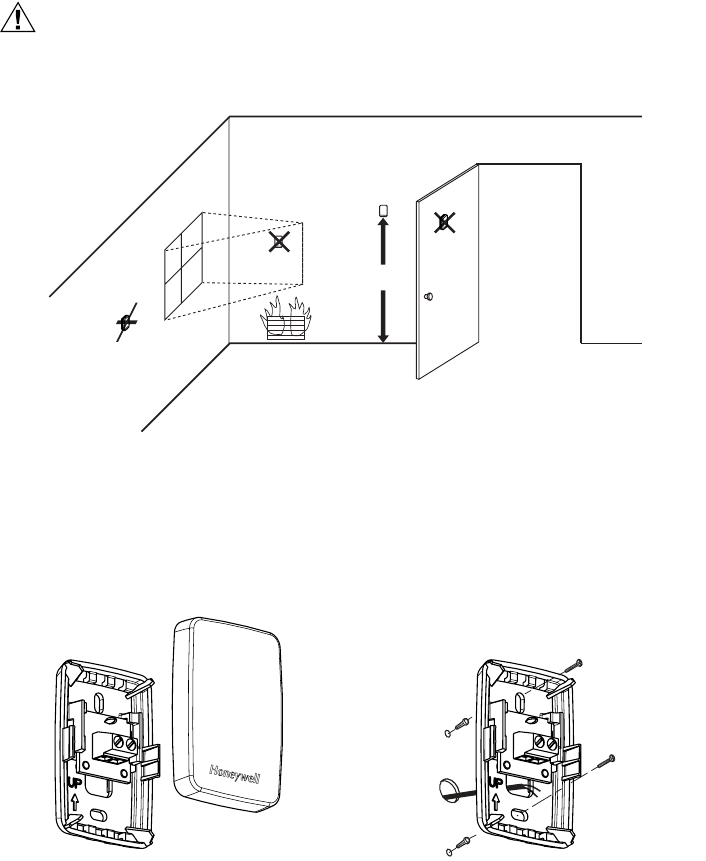 UP

Honeywell

UP