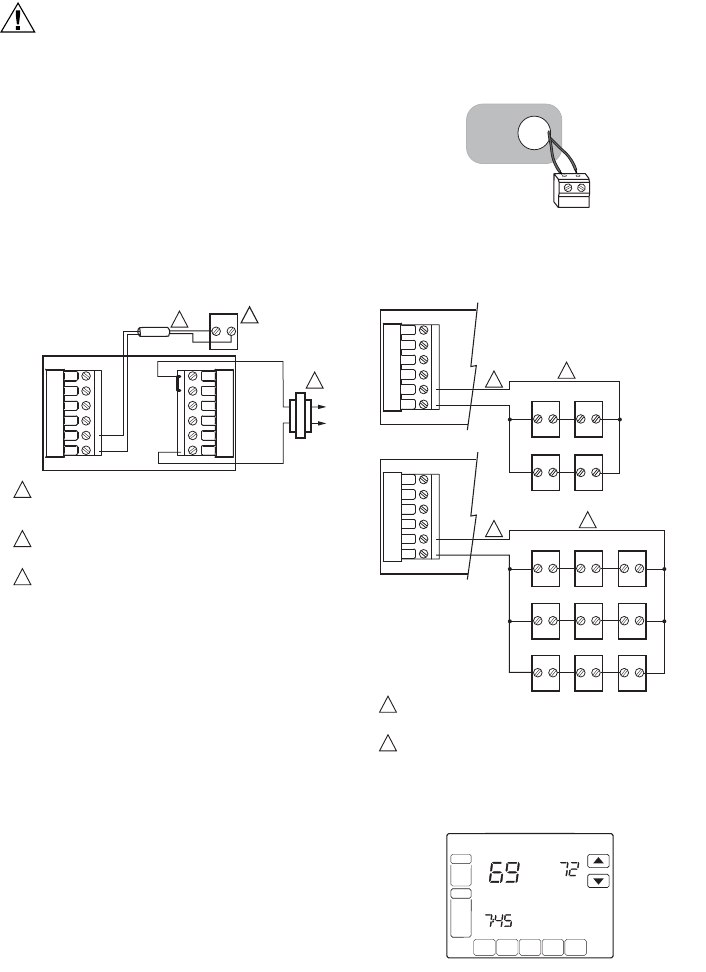 69

72

7:45