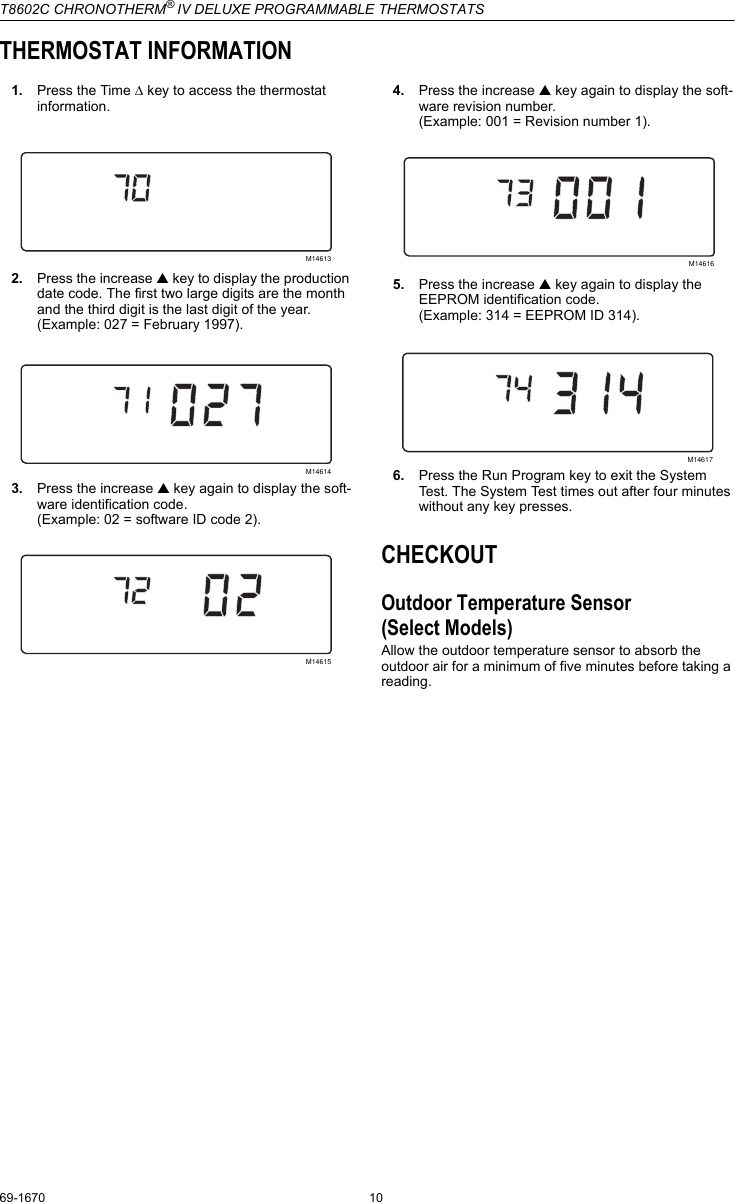 T8602C CHRONOTHERM® IV DELUXE PROGRAMMABLE THERMOSTATS

THERMOSTAT INFORMATION

1. Press the Time ∆ key to access the thermostat information.

70

M14613

2. Press the increase ▲ key to display the production date code. The first two large digits are the month and the third digit is the last digit of the year. (Example: 027 = February 1997).

71 027

M14614

3. Press the increase ▲ key again to display the software identification code. (Example: 02 = software ID code 2).

72 02

M14615

4. Press the increase ▲ key again to display the software revision number. (Example: 001 = Revision number 1).

73 001

M14616

5. Press the increase ▲ key again to display the EEPROM identification code. (Example: 314 = EEPROM ID 314).

74 314

M14617

6. Press the Run Program key to exit the System Test. The System Test times out after four minutes without any key presses.

CHECKOUT

Outdoor Temperature Sensor (Select Models)

Allow the outdoor temperature sensor to absorb the outdoor air for a minimum of five minutes before taking a reading.

69-1670 10