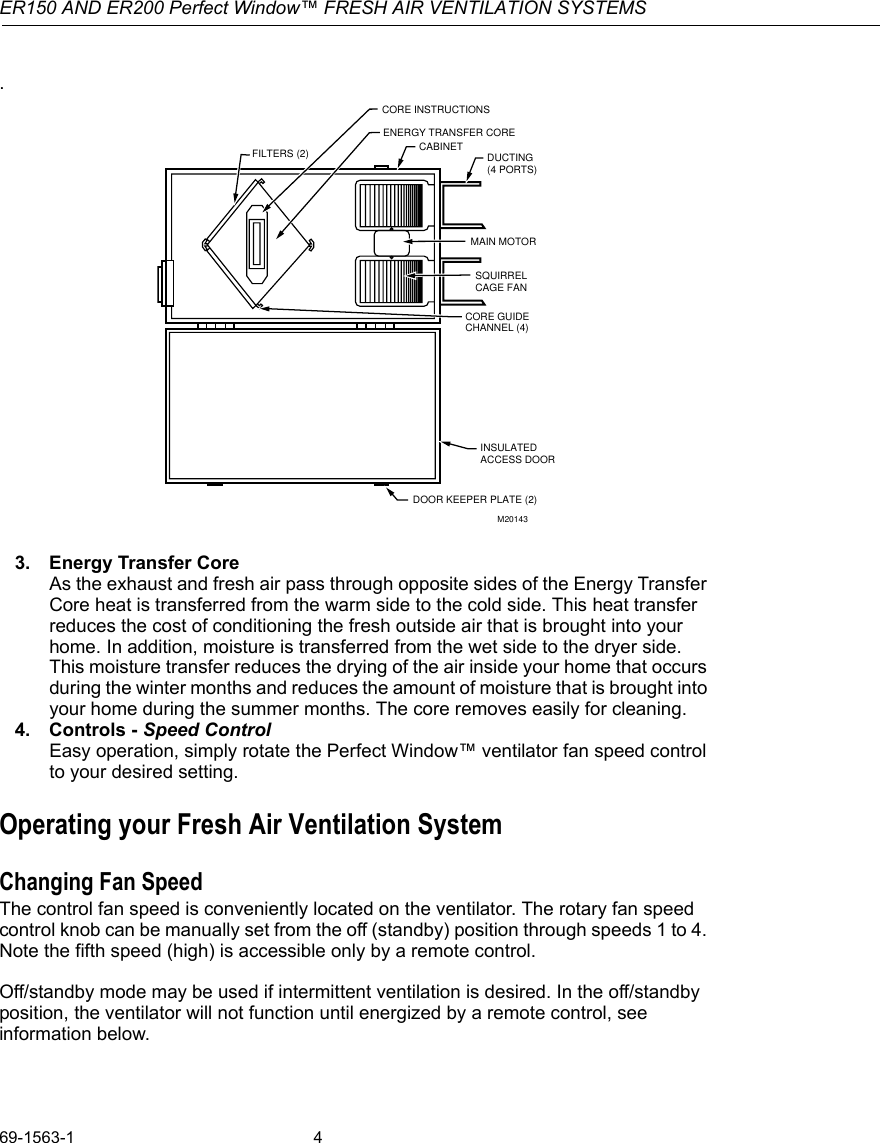 ER150 AND ER200 Perfect Window™ FRESH AIR VENTILATION SYSTEMS

.

CORE INSTRUCTIONS
ENERGY TRANSFER CORE
FILTERS (2)
CABINET
DUCTING (4 PORTS)
MAIN MOTOR
SQUIRREL CAGE FAN
CORE GUIDE CHANNEL (4)
INSULATED ACCESS DOOR
DOOR KEEPER PLATE (2)
M20143

3. Energy Transfer Core
As the exhaust and fresh air pass through opposite sides of the Energy Transfer Core heat is transferred from the warm side to the cold side. This heat transfer reduces the cost of conditioning the fresh outside air that is brought into your home. In addition, moisture is transferred from the wet side to the dryer side. This moisture transfer reduces the drying of the air inside your home that occurs during the winter months and reduces the amount of moisture that is brought into your home during the summer months. The core removes easily for cleaning.
4. Controls - Speed Control
Easy operation, simply rotate the Perfect Window™ ventilator fan speed control to your desired setting.

Operating your Fresh Air Ventilation System

Changing Fan Speed
The control fan speed is conveniently located on the ventilator. The rotary fan speed control knob can be manually set from the off (standby) position through speeds 1 to 4. Note the fifth speed (high) is accessible only by a remote control.

Off/standby mode may be used if intermittent ventilation is desired. In the off/standby position, the ventilator will not function until energized by a remote control, see information below.

69-1563-1 4