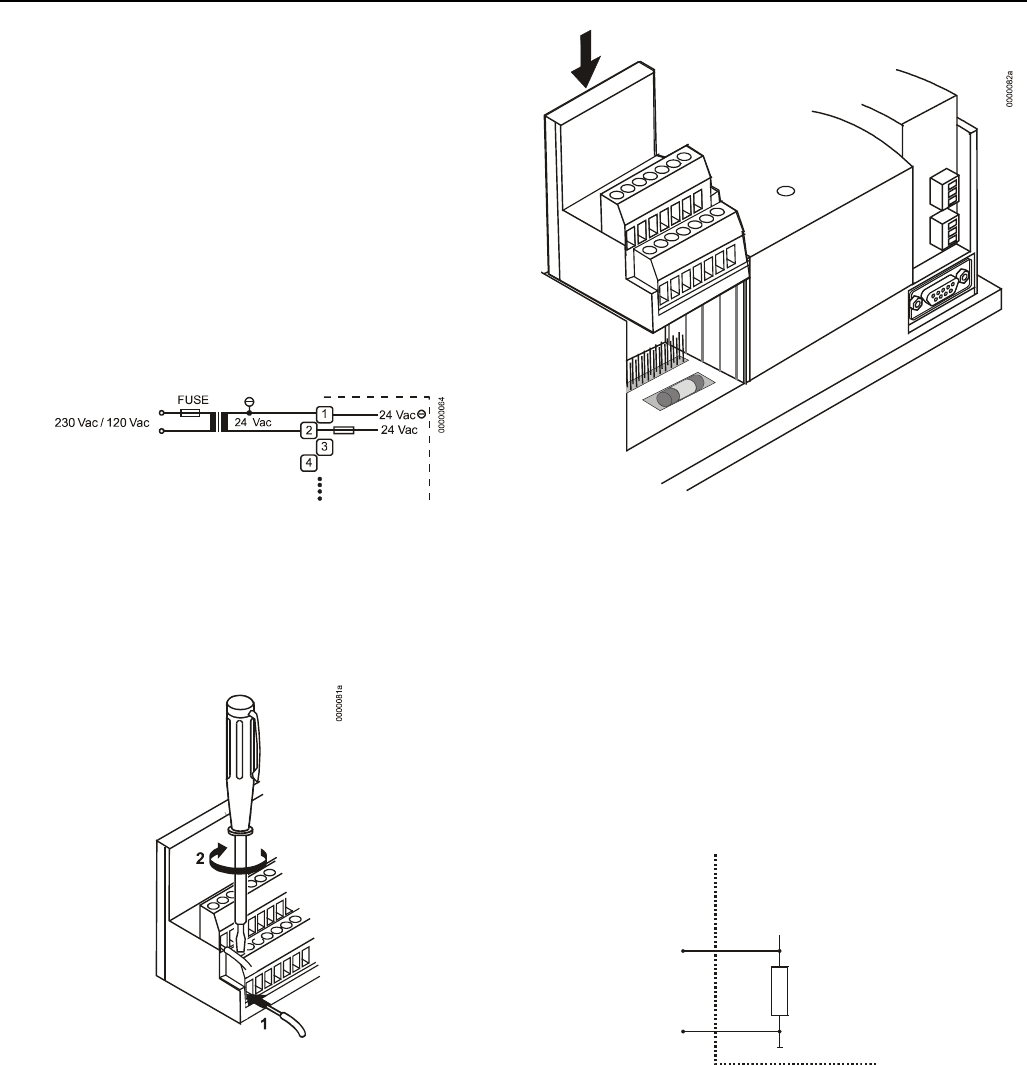 FUSE

230 Vac / 120 Vac

24 Vac

1

2

3

4

24 Vac

24 Vac

00000064

0000082a

0000081a

2

1