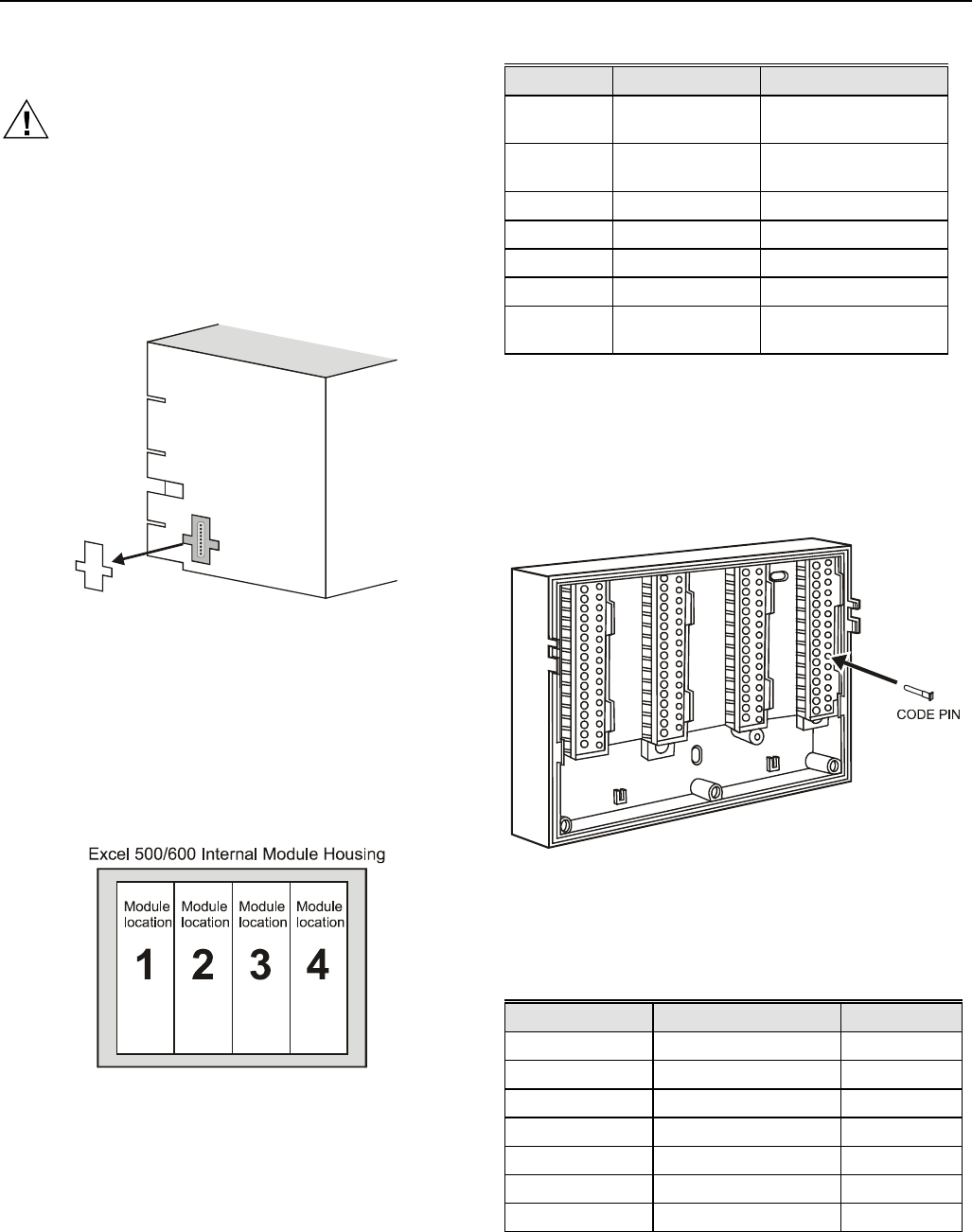 Excel 500/600 Internal Module Housing

Module location
1

Module location
2

Module location
3

Module location
4

CODE PIN