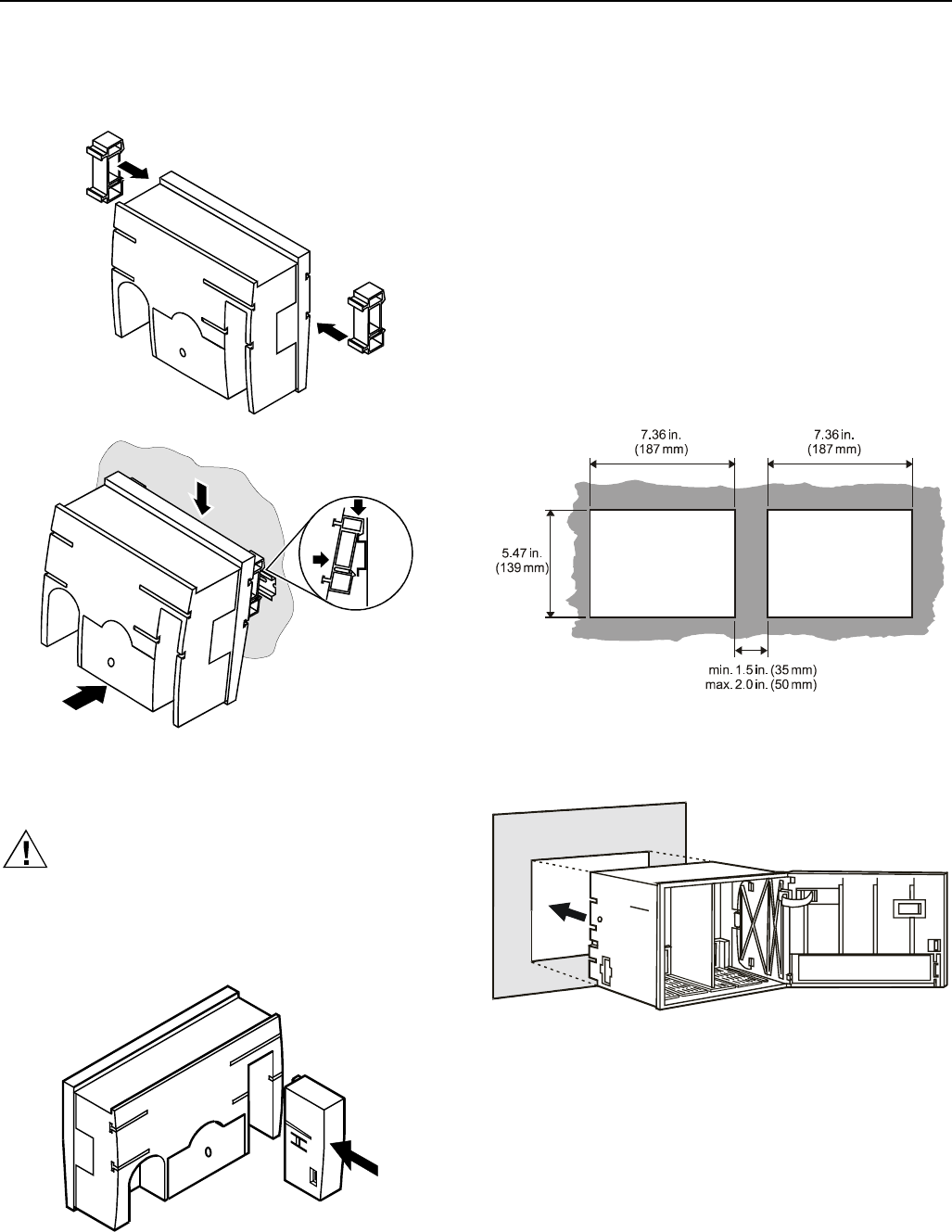 7.36 in.
(187 mm)

7.36 in.
(187 mm)

5.47 in.
(139 mm)

min. 1.5 in. (35 mm)
max. 2.0 in. (50 mm)