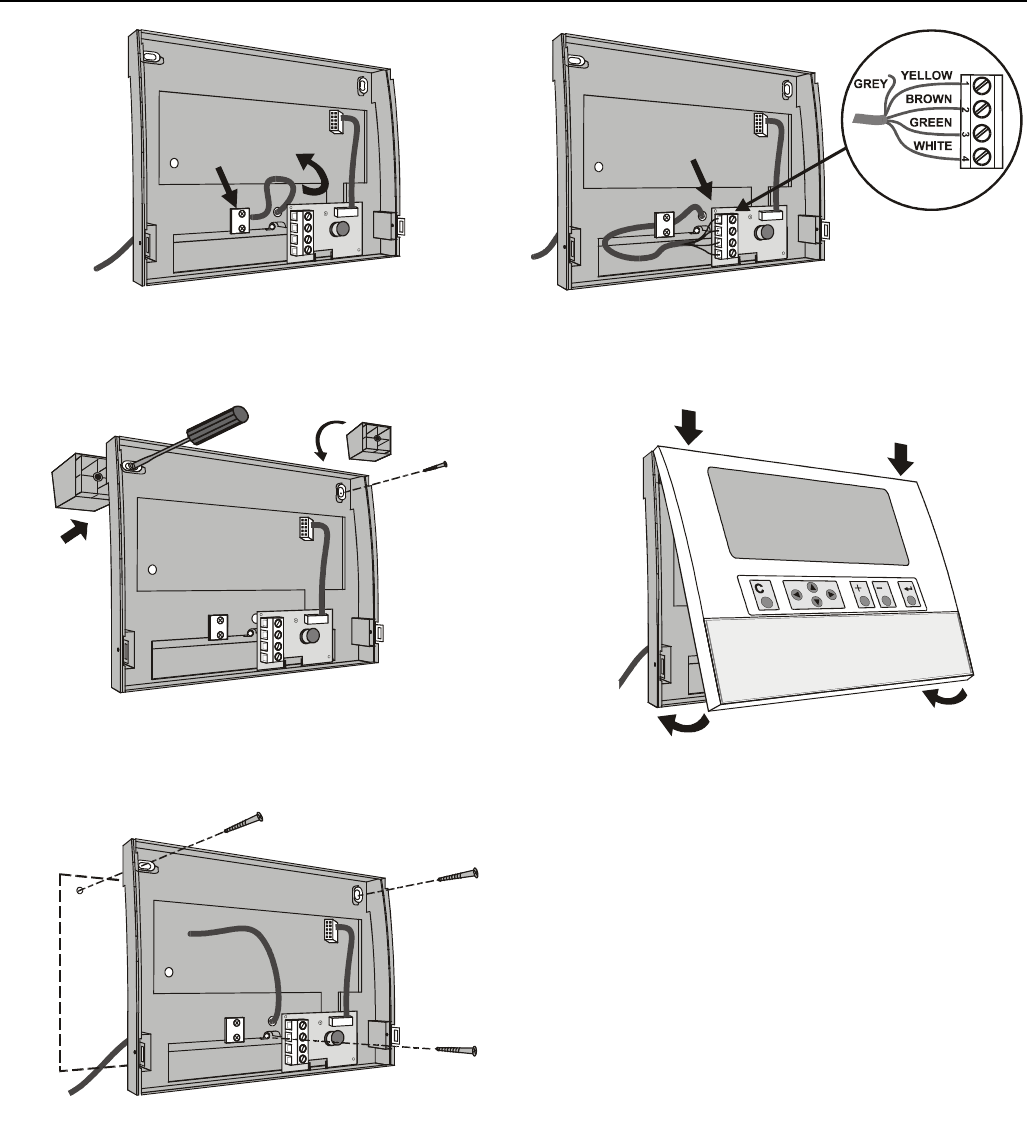 GREY
YELLOW
BROWN
GREEN
WHITE
1
2
3
4

C
+
-