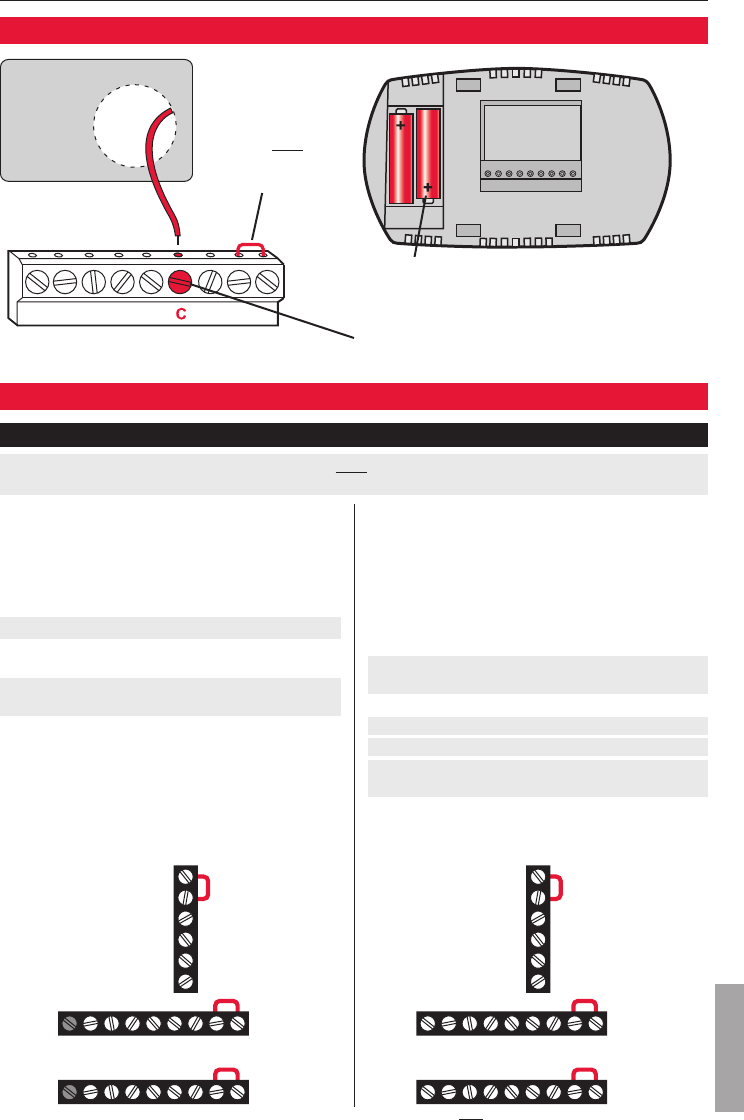 C