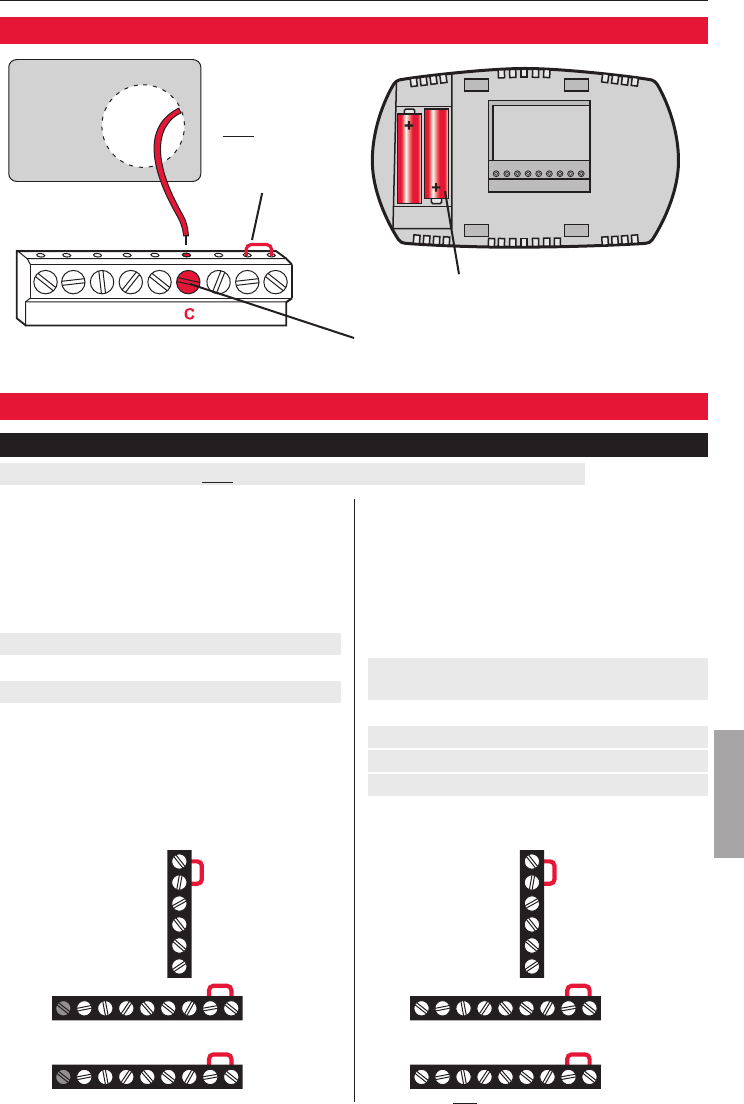 C