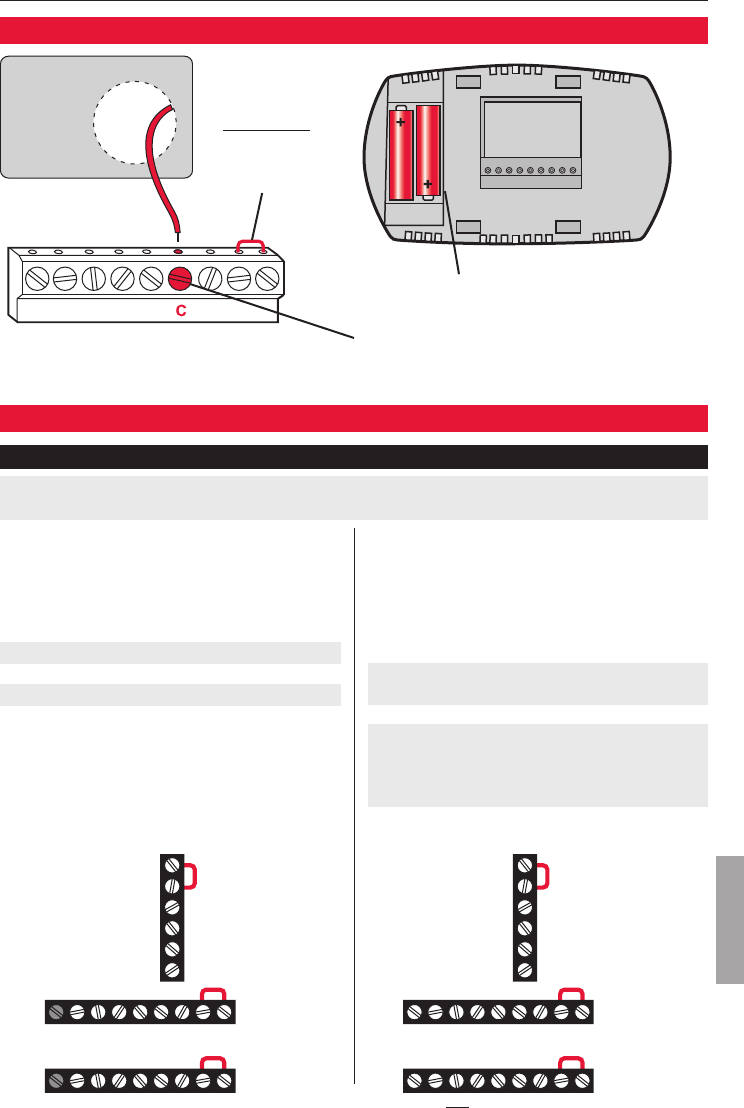 C