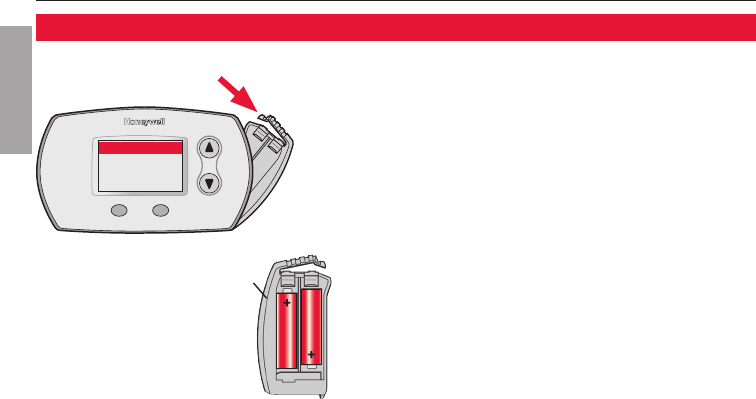 Honeywell

+

+