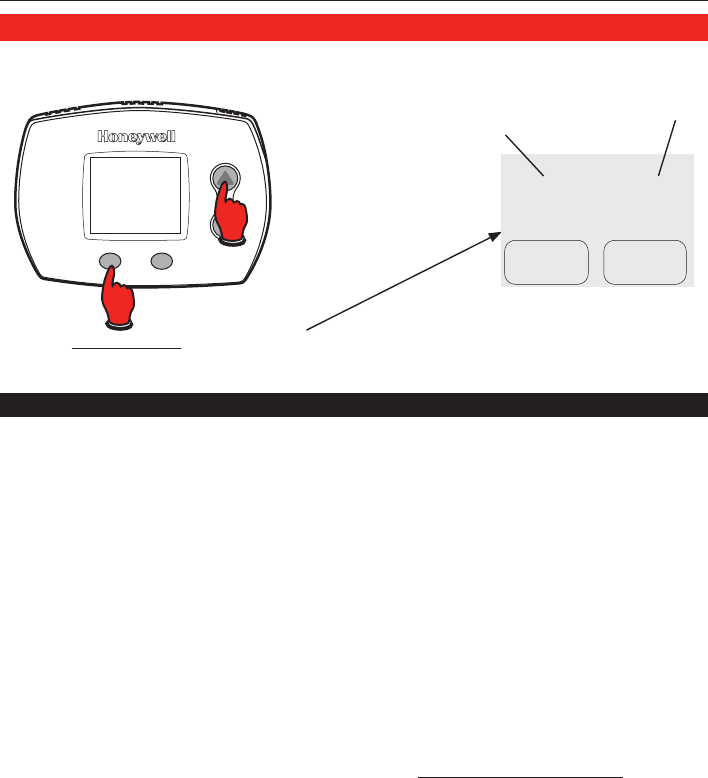 Honeywell