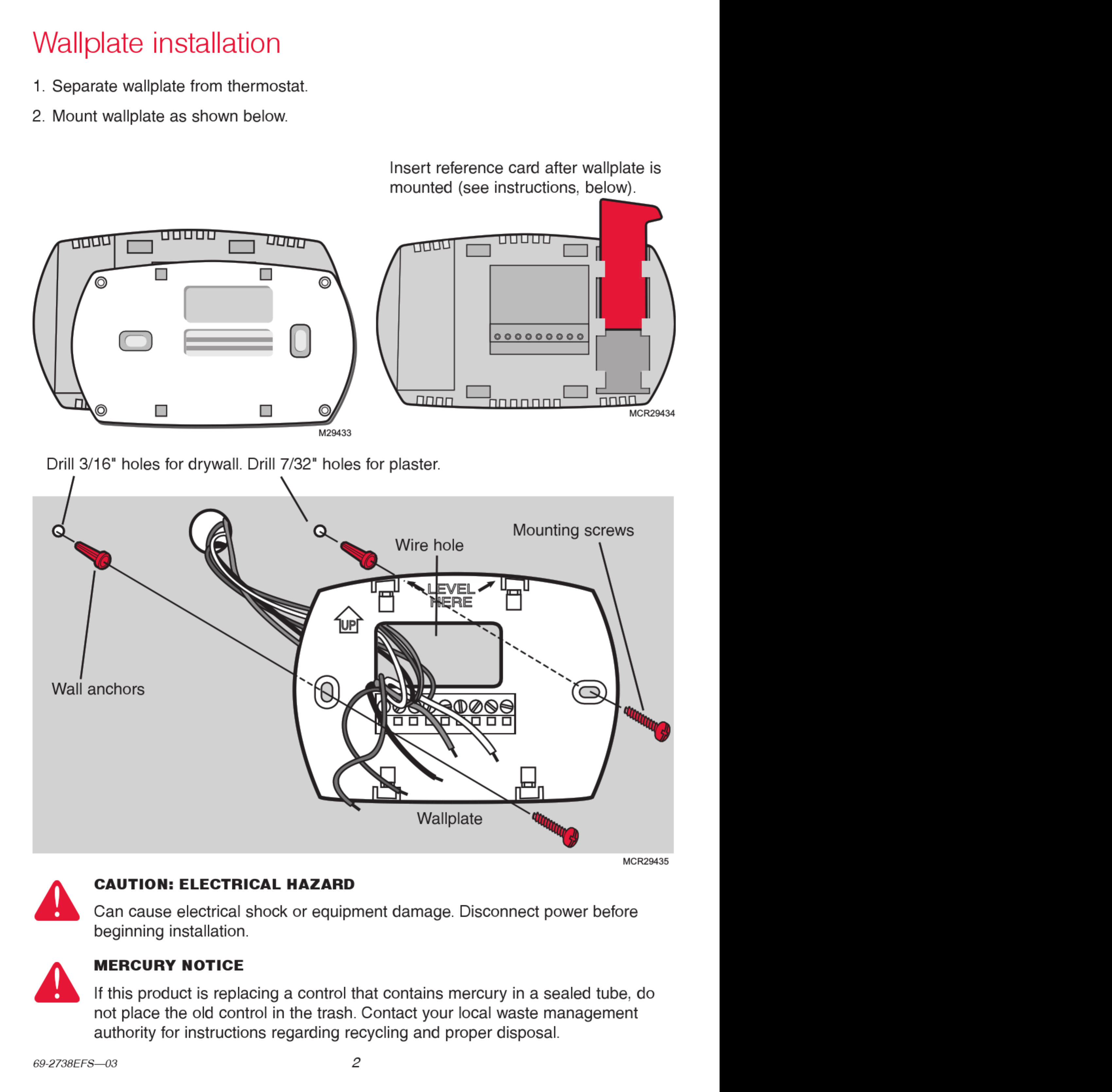 Wallplate installation

1. Separate wallplate from thermostat.

2. Mount wallplate as shown below.

Insert reference card after wallplate is mounted (see instructions, below).

M29433

MCR29434

Drill 3/16" holes for drywall. Drill 7/32" holes for plaster.

Wire hole

Mounting screws

LEVEL HERE

UP

Wall anchors

Wallplate

MCR29435

CAUTION: ELECTRICAL HAZARD

Can cause electrical shock or equipment damage. Disconnect power before beginning installation.

MERCURY NOTICE

If this product is replacing a control that contains mercury in a sealed tube, do not place the old control in the trash. Contact your local waste management authority for instructions regarding recycling and proper disposal.

69-2738EFS—03

2