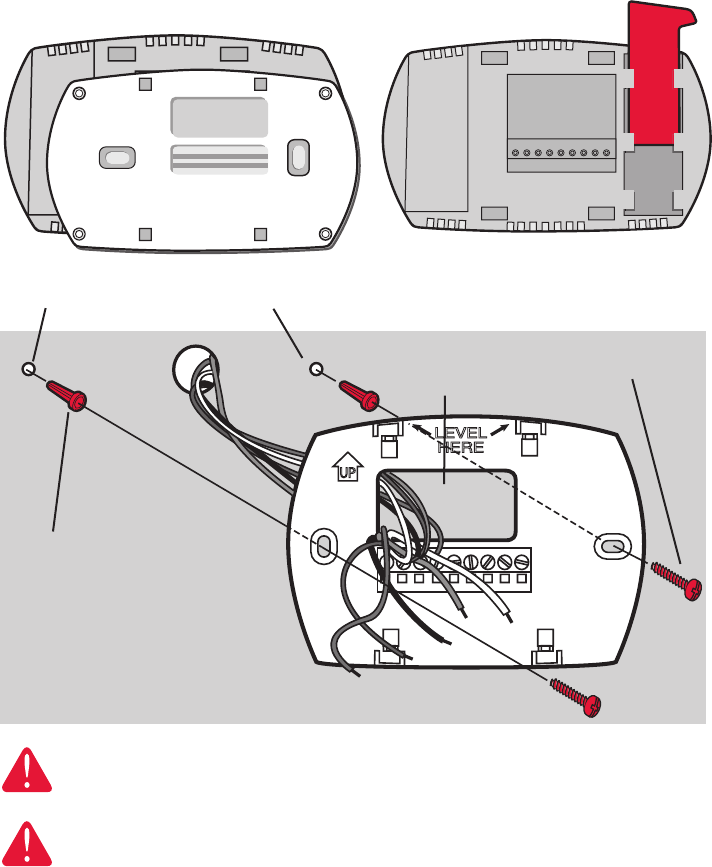 LEVEL HERE

UP