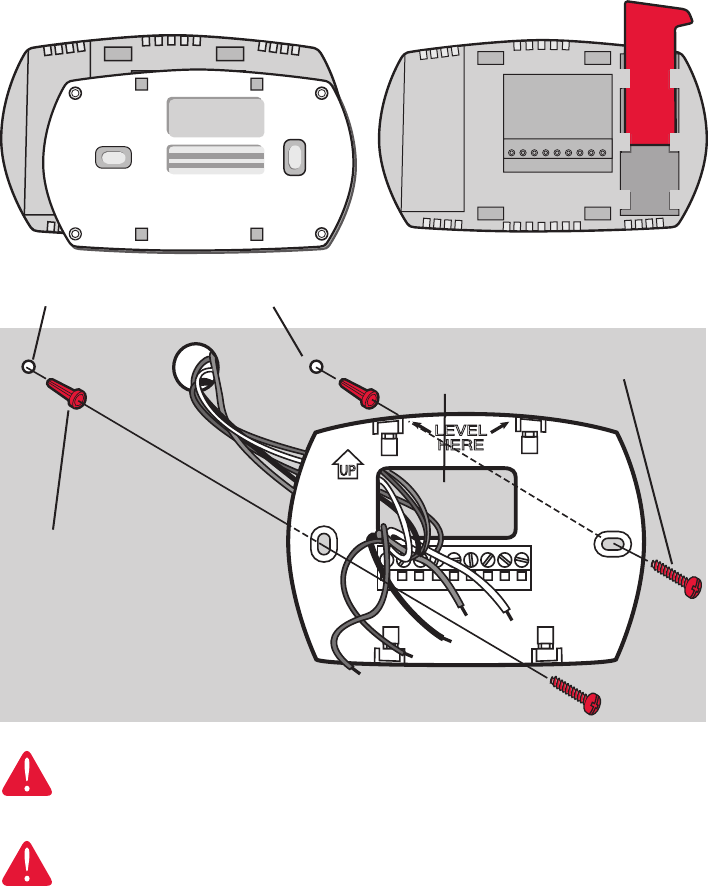 LEVEL HERE

UP