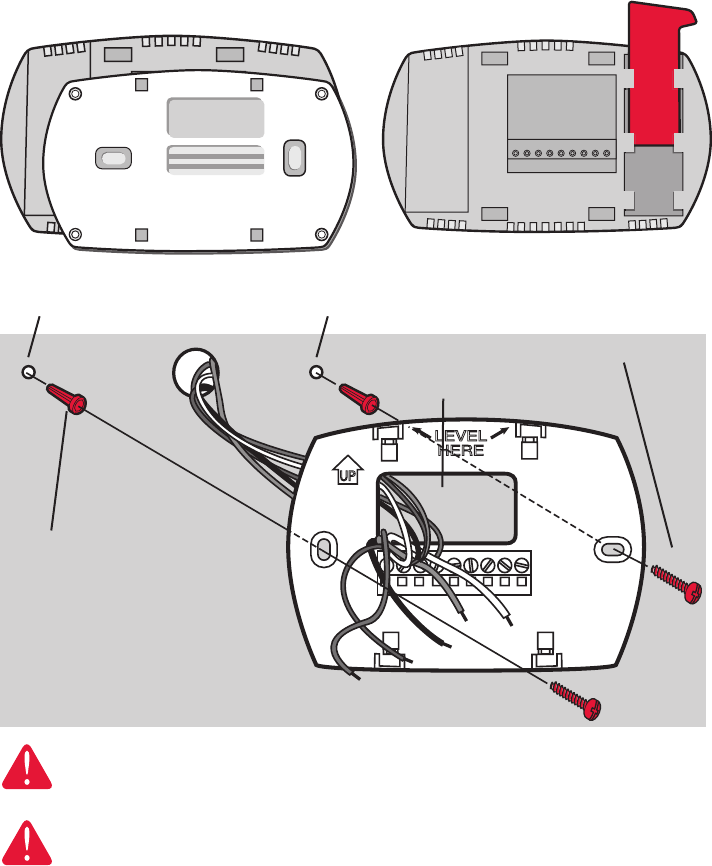 LEVEL HERE

UP