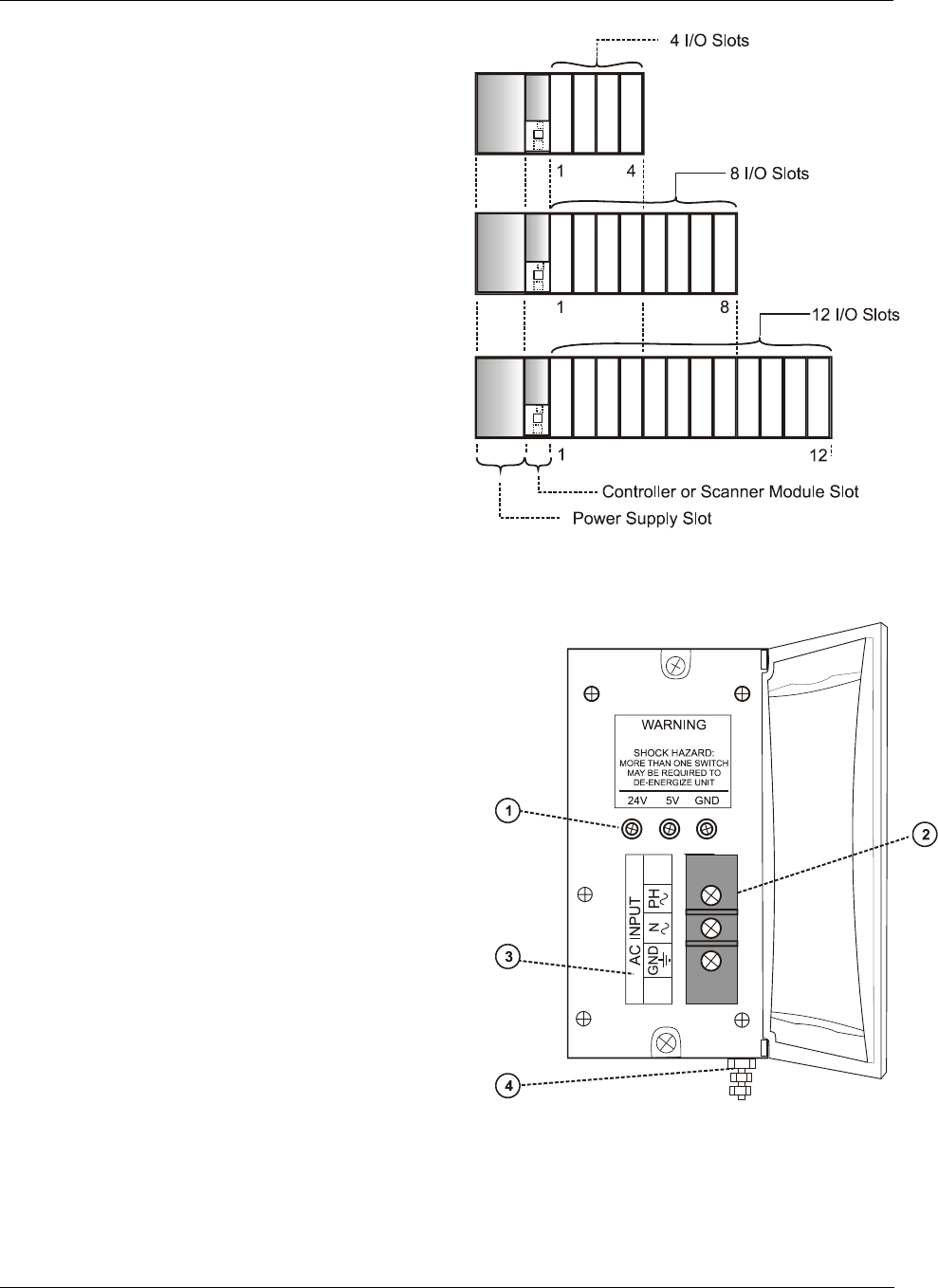 4 I/O Slots

1 4

8 I/O Slots

1 8

12 I/O Slots

1 12

Controller or Scanner Module Slot

Power Supply Slot

WARNING

SHOCK HAZARD: MORE THAN ONE SWITCH MAY BE REQUIRED TO DE-ENERGIZE UNIT

24V 5V GND

1

2

AC INPUT

PH

N

GND

3

4