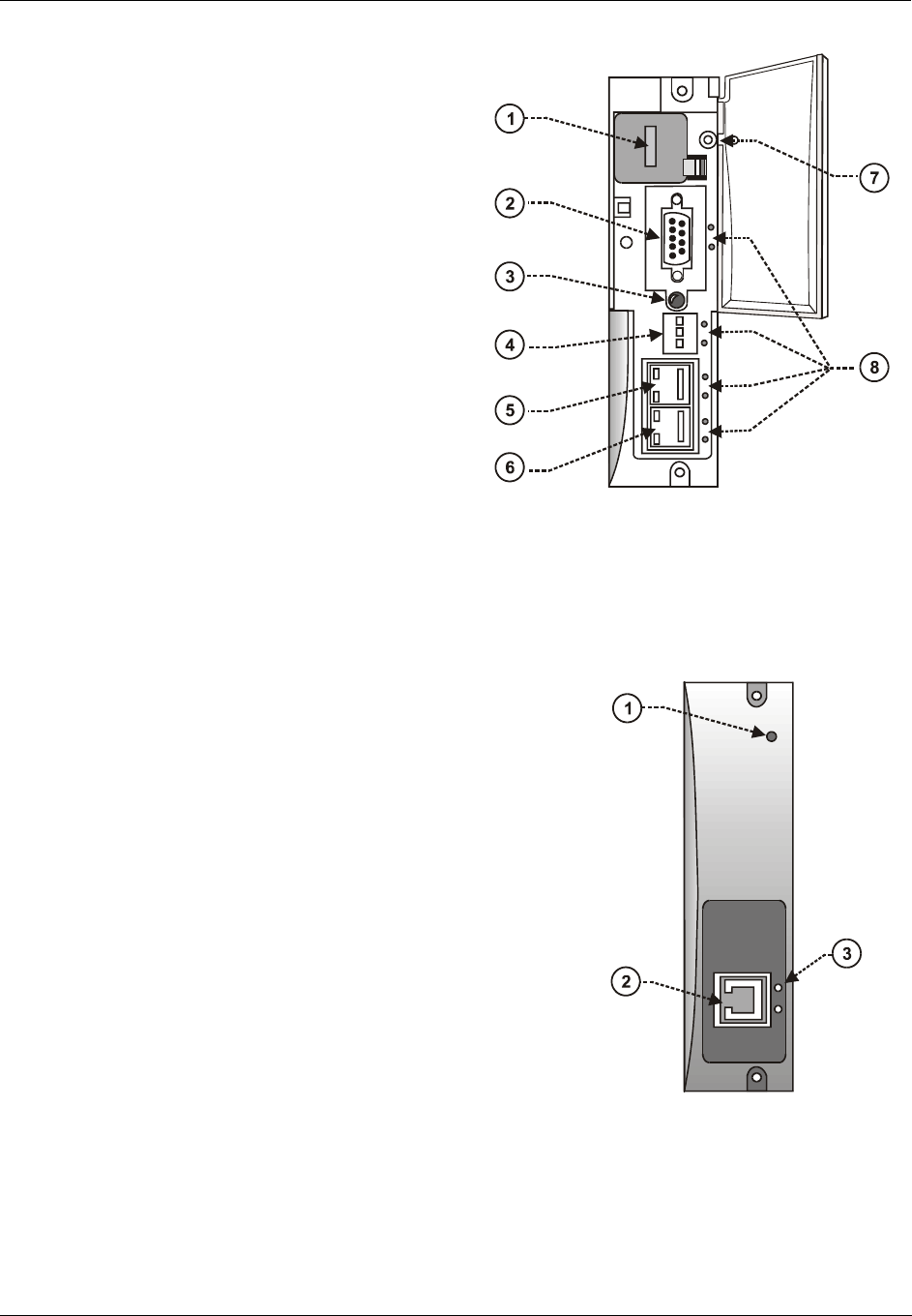 1
2
3
4
5
6
7
8

1
2
3