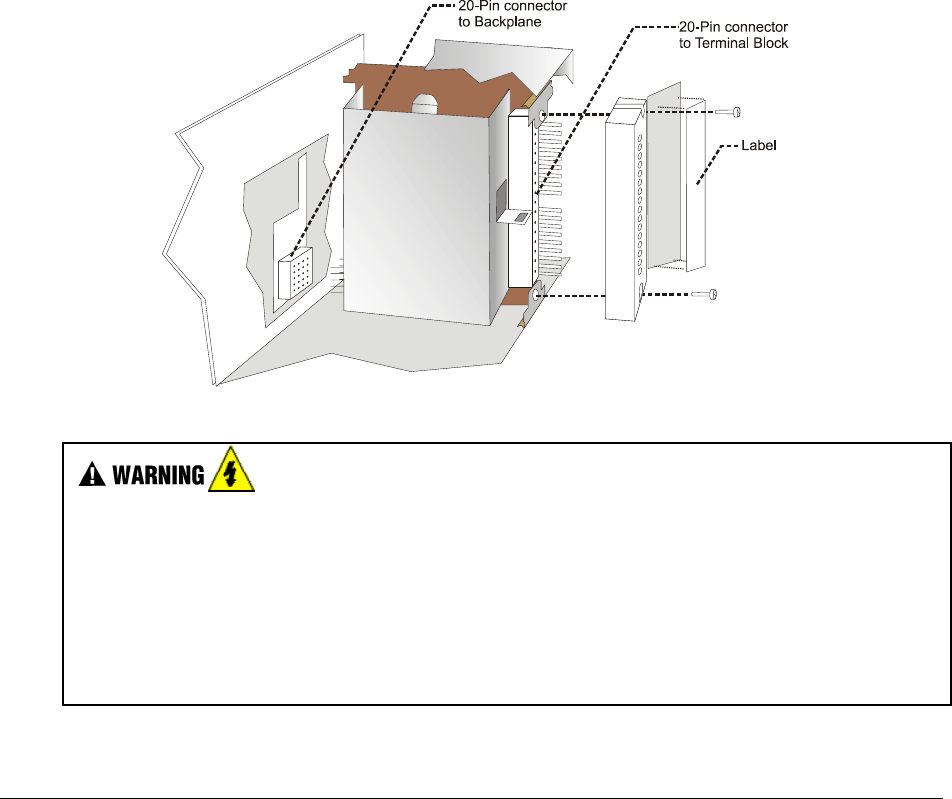 20-Pin connector to Backplane

20-Pin connector to Terminal Block

Label

WARNING