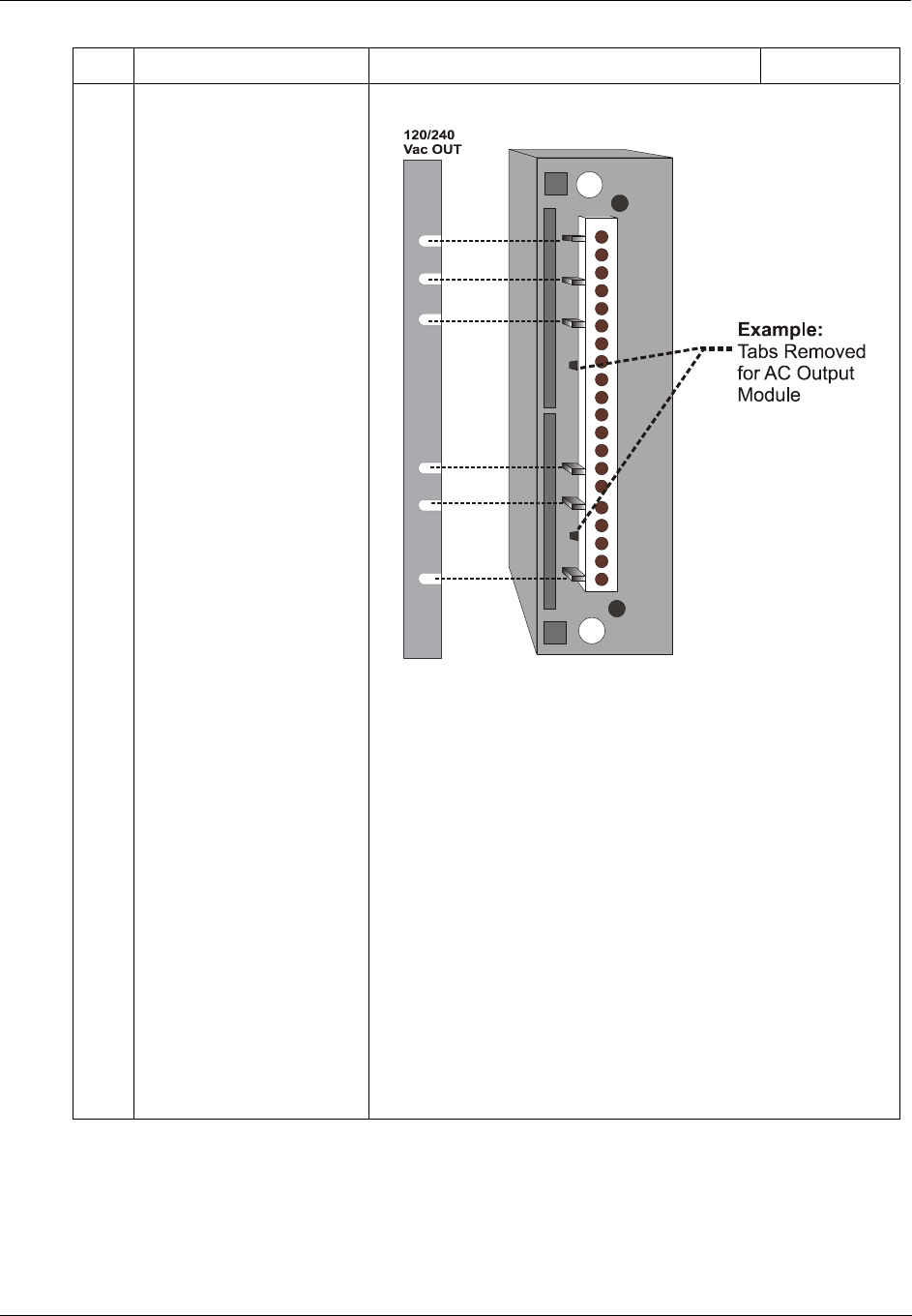 120/240
Vac OUT

Example:
Tabs Removed
for AC Output
Module