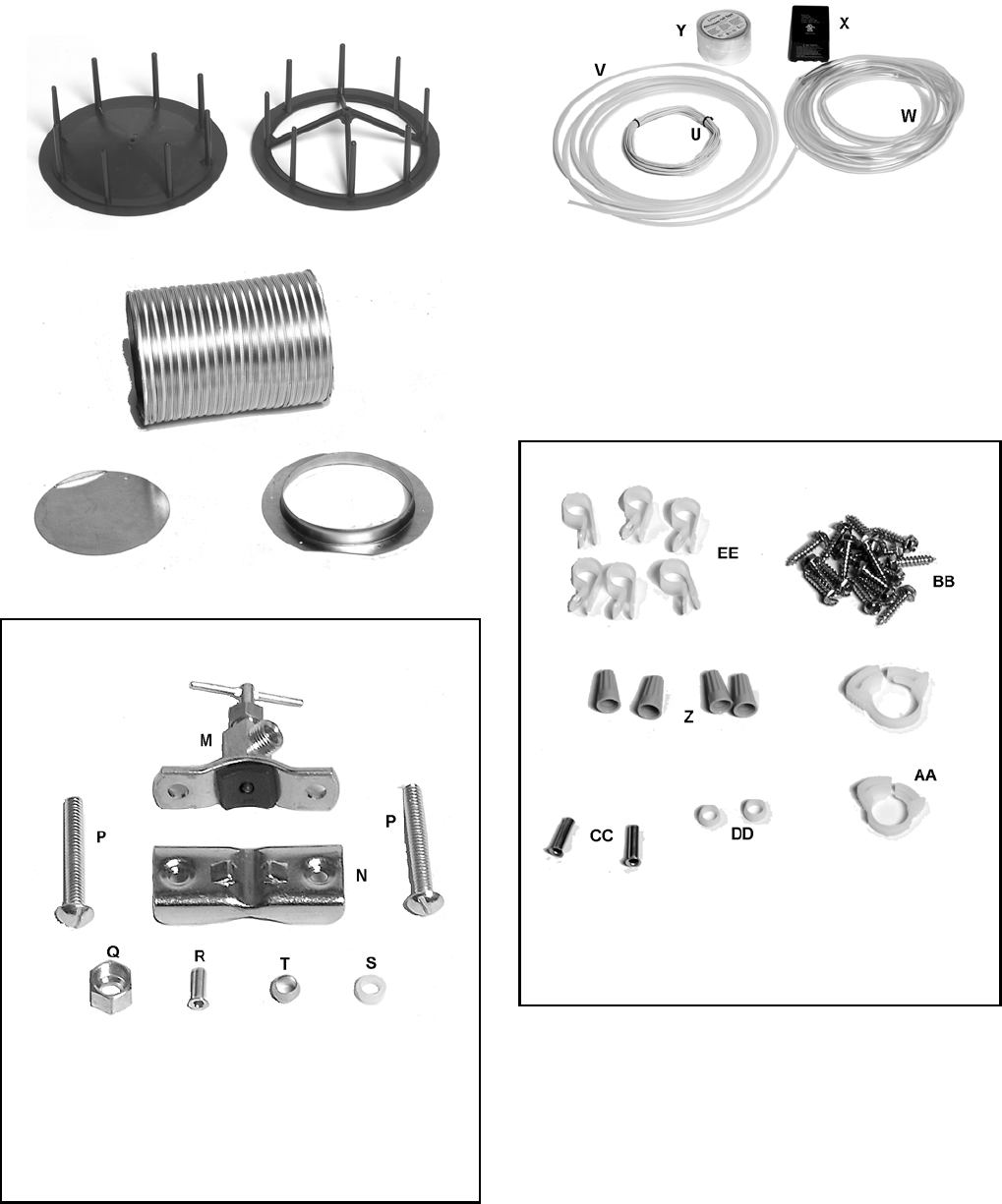 Y
X
V
U
W

EE
BB
Z
AA
CC
DD

M
P
P
N
Q
R
T
S