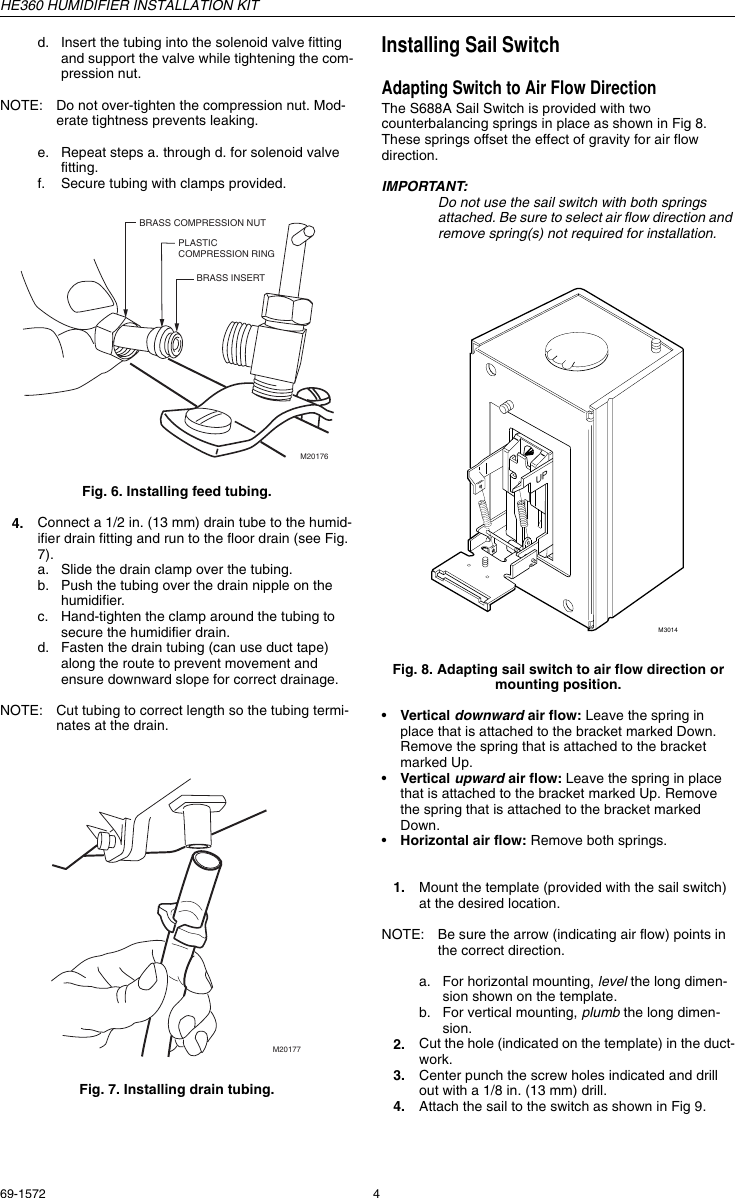 HE360 HUMIDIFIER INSTALLATION KIT

d. Insert the tubing into the solenoid valve fitting and support the valve while tightening the compression nut.

NOTE: Do not over-tighten the compression nut. Moderate tightness prevents leaking.

e. Repeat steps a. through d. for solenoid valve fitting.
f. Secure tubing with clamps provided.

BRASS COMPRESSION NUT
PLASTIC COMPRESSION RING
BRASS INSERT
M20176

Fig. 6. Installing feed tubing.

4. Connect a 1/2 in. (13 mm) drain tube to the humidifier drain fitting and run to the floor drain (see Fig. 7).
a. Slide the drain clamp over the tubing.
b. Push the tubing over the drain nipple on the humidifier.
c. Hand-tighten the clamp around the tubing to secure the humidifier drain.
d. Fasten the drain tubing (can use duct tape) along the route to prevent movement and ensure downward slope for correct drainage.

NOTE: Cut tubing to correct length so the tubing terminates at the drain.

M20177

Fig. 7. Installing drain tubing.

Installing Sail Switch

Adapting Switch to Air Flow Direction
The S688A Sail Switch is provided with two counterbalancing springs in place as shown in Fig 8. These springs offset the effect of gravity for air flow direction.

IMPORTANT:
Do not use the sail switch with both springs attached. Be sure to select air flow direction and remove spring(s) not required for installation.

UP
M3014

Fig. 8. Adapting sail switch to air flow direction or mounting position.

• Vertical downward air flow: Leave the spring in place that is attached to the bracket marked Down. Remove the spring that is attached to the bracket marked Up.
• Vertical upward air flow: Leave the spring in place that is attached to the bracket marked Up. Remove the spring that is attached to the bracket marked Down.
• Horizontal air flow: Remove both springs.

1. Mount the template (provided with the sail switch) at the desired location.

NOTE: Be sure the arrow (indicating air flow) points in the correct direction.

a. For horizontal mounting, level the long dimension shown on the template.
b. For vertical mounting, plumb the long dimension.
2. Cut the hole (indicated on the template) in the ductwork.
3. Center punch the screw holes indicated and drill out with a 1/8 in. (13 mm) drill.
4. Attach the sail to the switch as shown in Fig 9.

69-1572 4