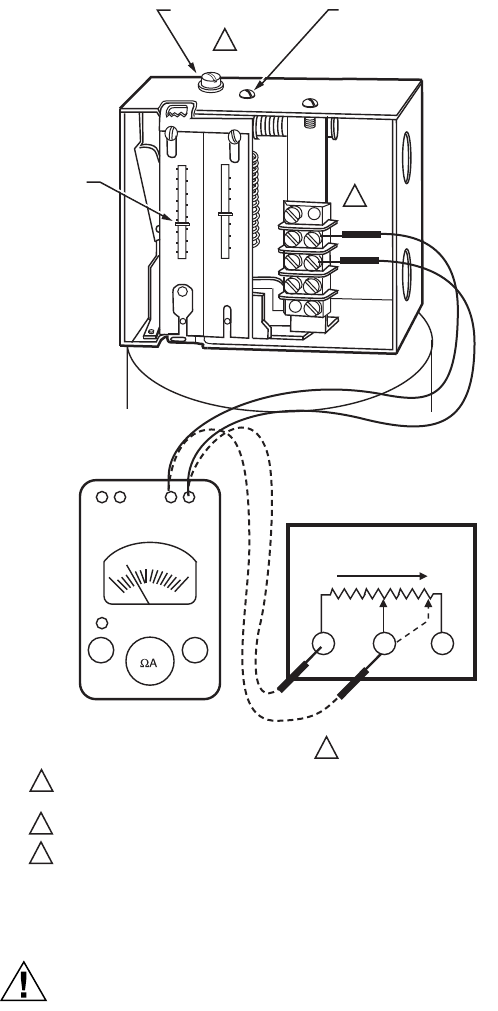 ΩA