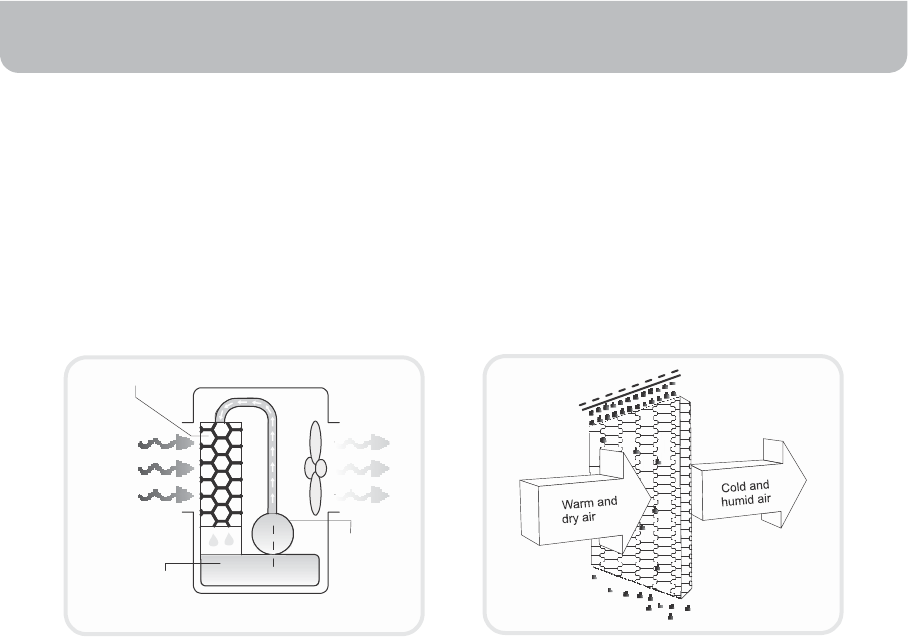 Warm and dry air

Cold and humid air